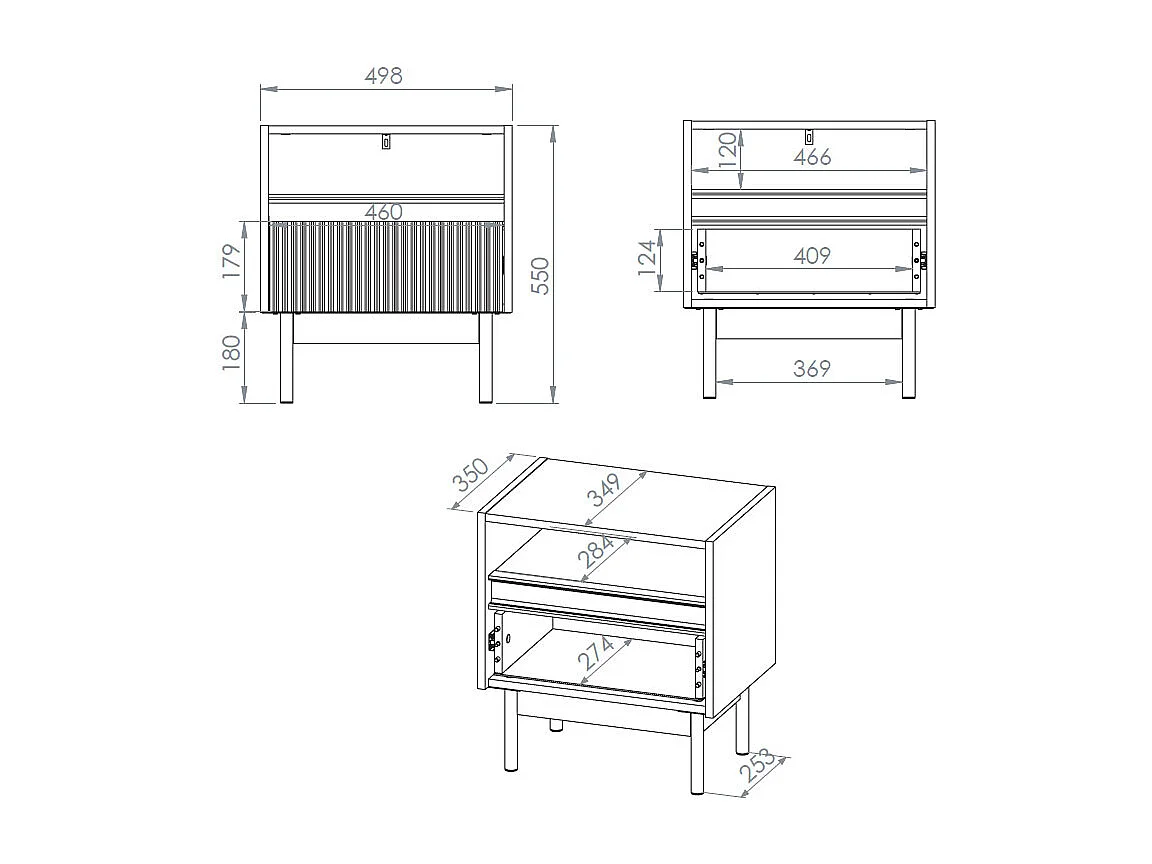 498

460

179

180

550

120

466

124

409

369

350

349

284

274

253