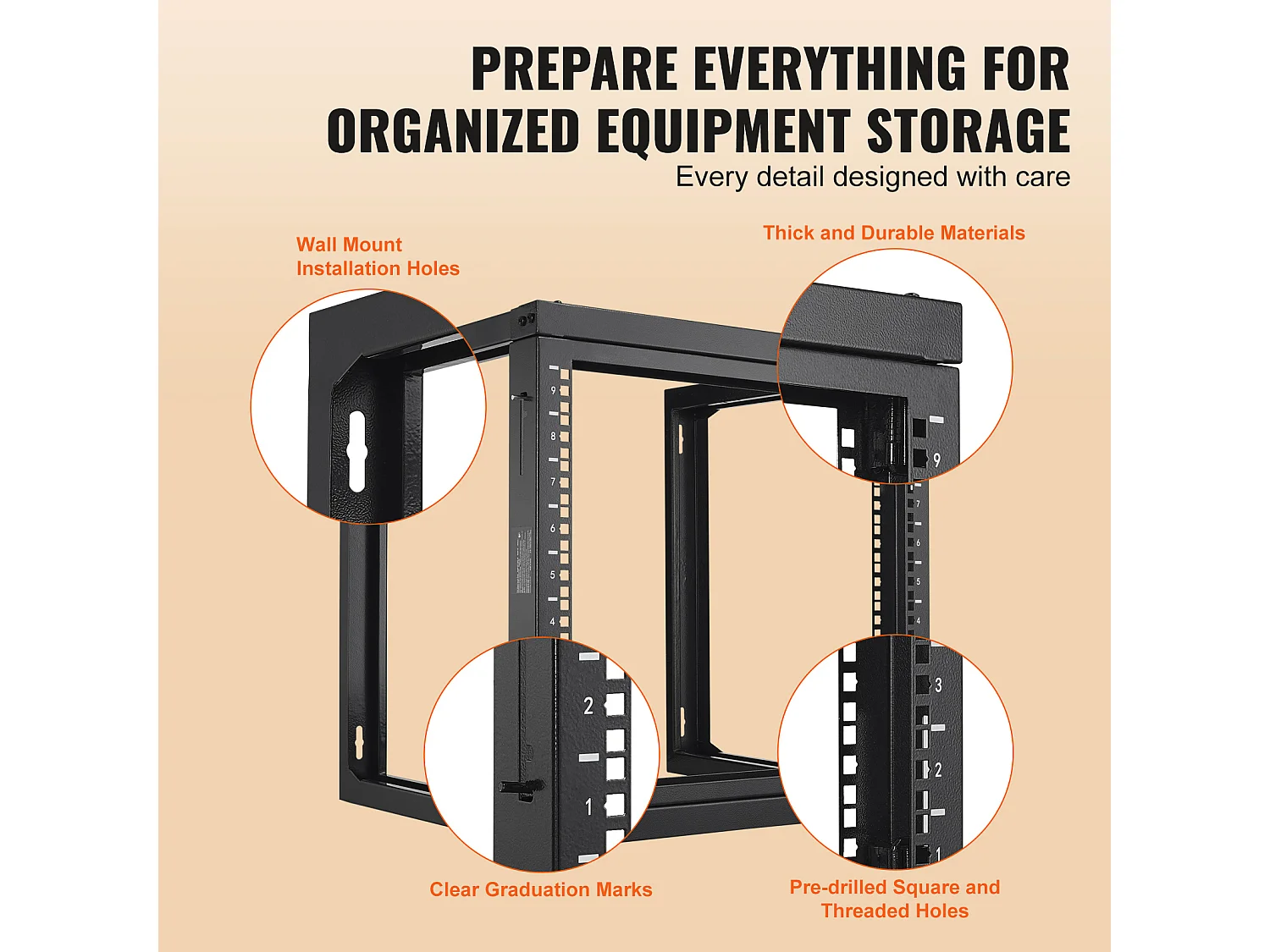 PREPARE EVERYTHING FOR ORGANIZED EQUIPMENT STORAGE

Every detail designed with care

Wall Mount Installation Holes

Thick and Durable Materials

9
8
7
6
5
4

9
7
6
5
4

2
1

3
2
1

Clear Graduation Marks

Pre-drilled Square and Threaded Holes