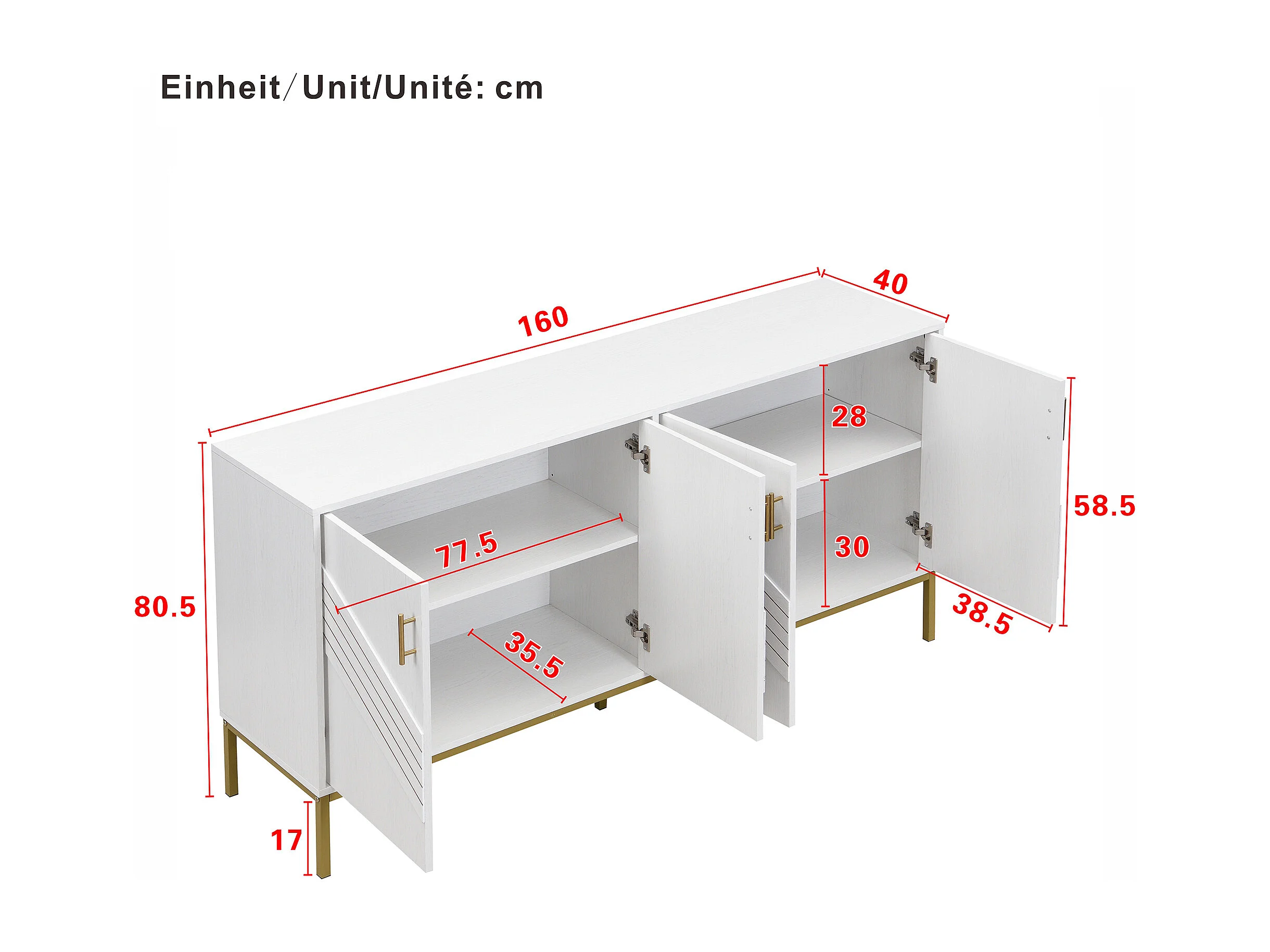 Einheit/Unit/Unité: cm

160

40

28

58.5

77.5

30

80.5

38.5

35.5

17