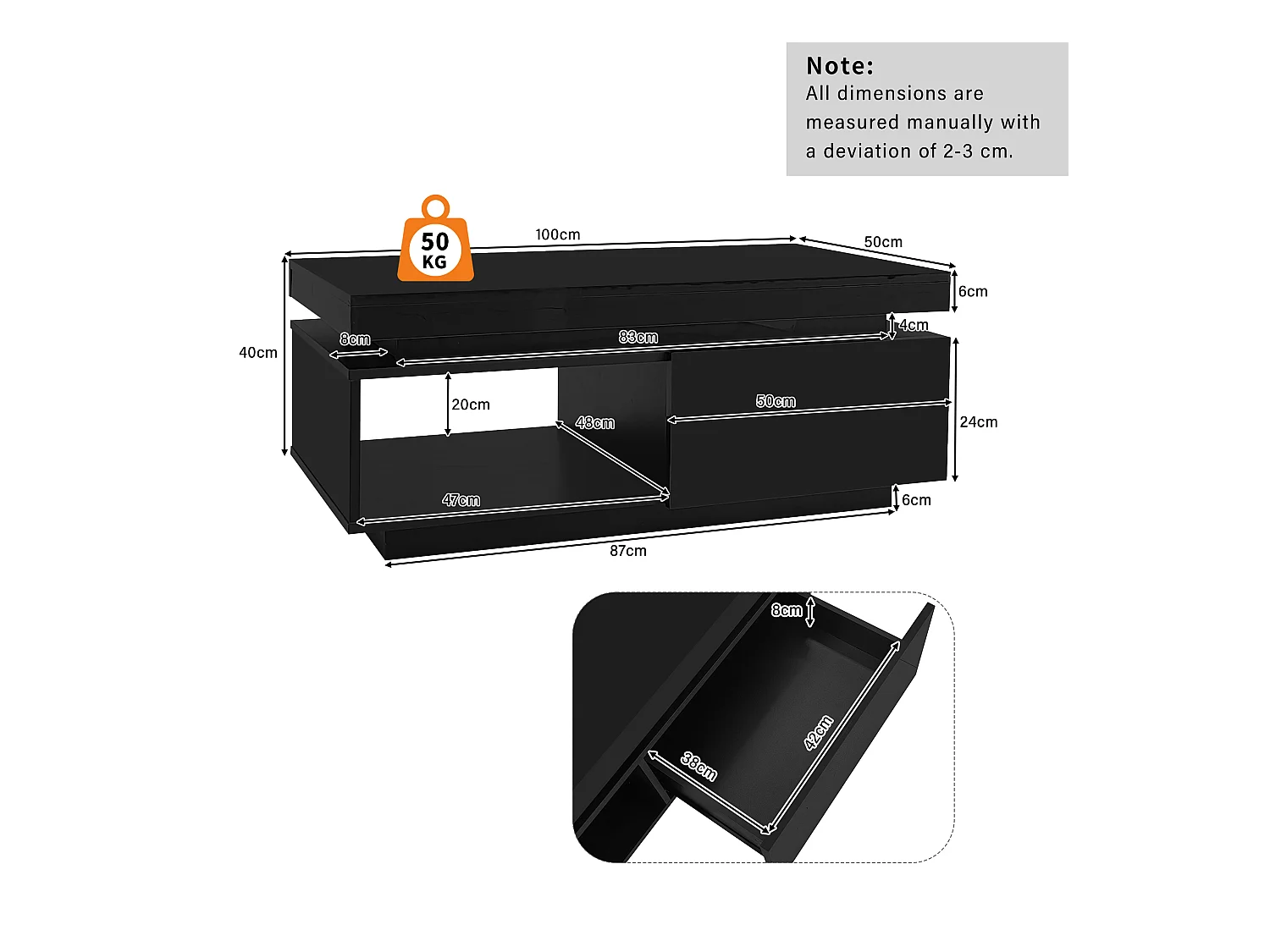 Note:
All dimensions are measured manually with a deviation of 2-3 cm.

50
KG

100cm
50cm
6cm
4cm
40cm
8cm
83cm
20cm
48cm
50cm
24cm
47cm
6cm
87cm

8cm
42cm
38cm