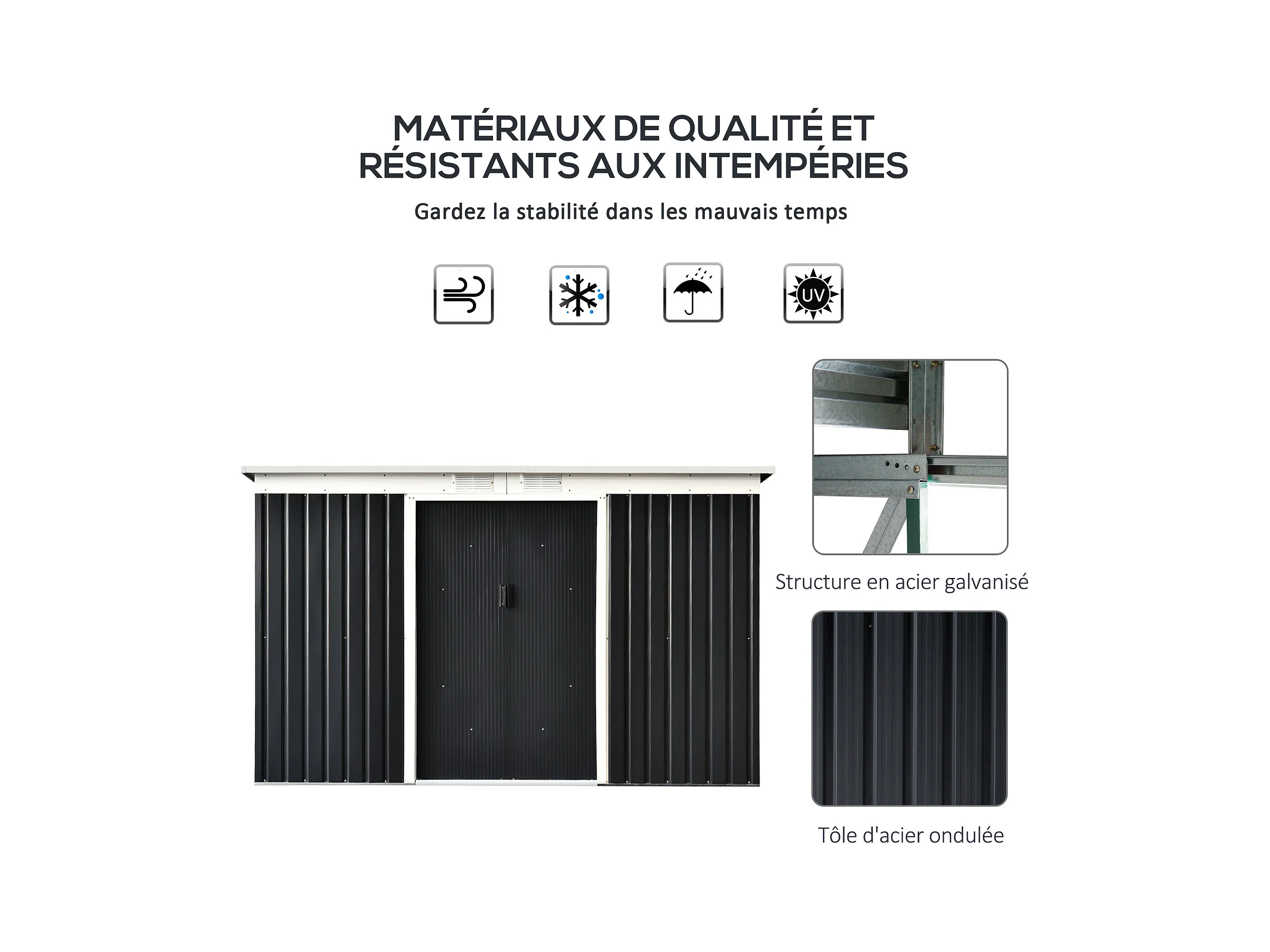 MATÉRIAUX DE QUALITÉ ET RÉSISTANTS AUX INTEMPÉRIES

Gardez la stabilité dans les mauvais temps

UV

Structure en acier galvanisé

Tôle d'acier ondulée