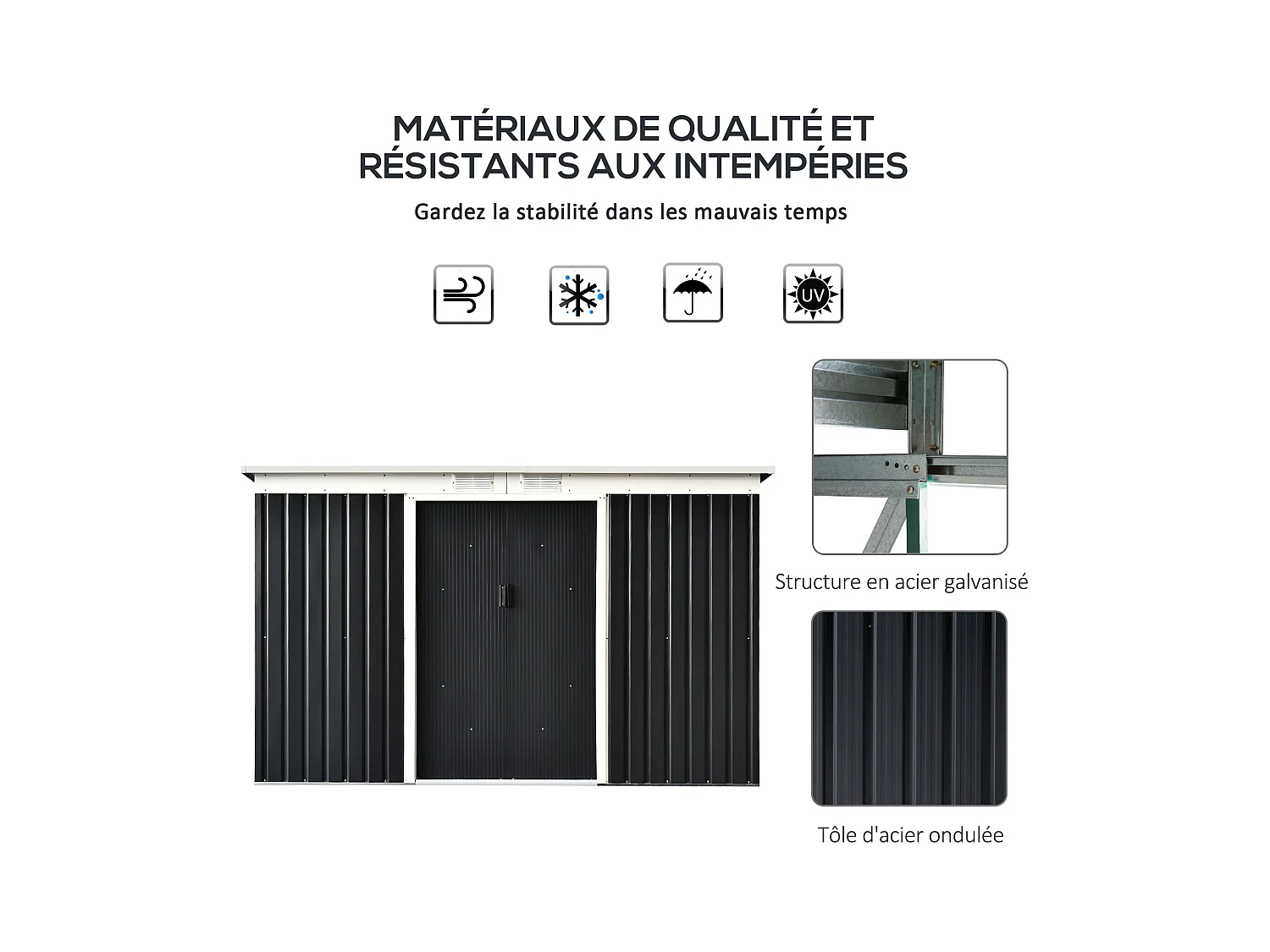 MATÉRIAUX DE QUALITÉ ET RÉSISTANTS AUX INTEMPÉRIES

Gardez la stabilité dans les mauvais temps

UV

Structure en acier galvanisé

Tôle d'acier ondulée