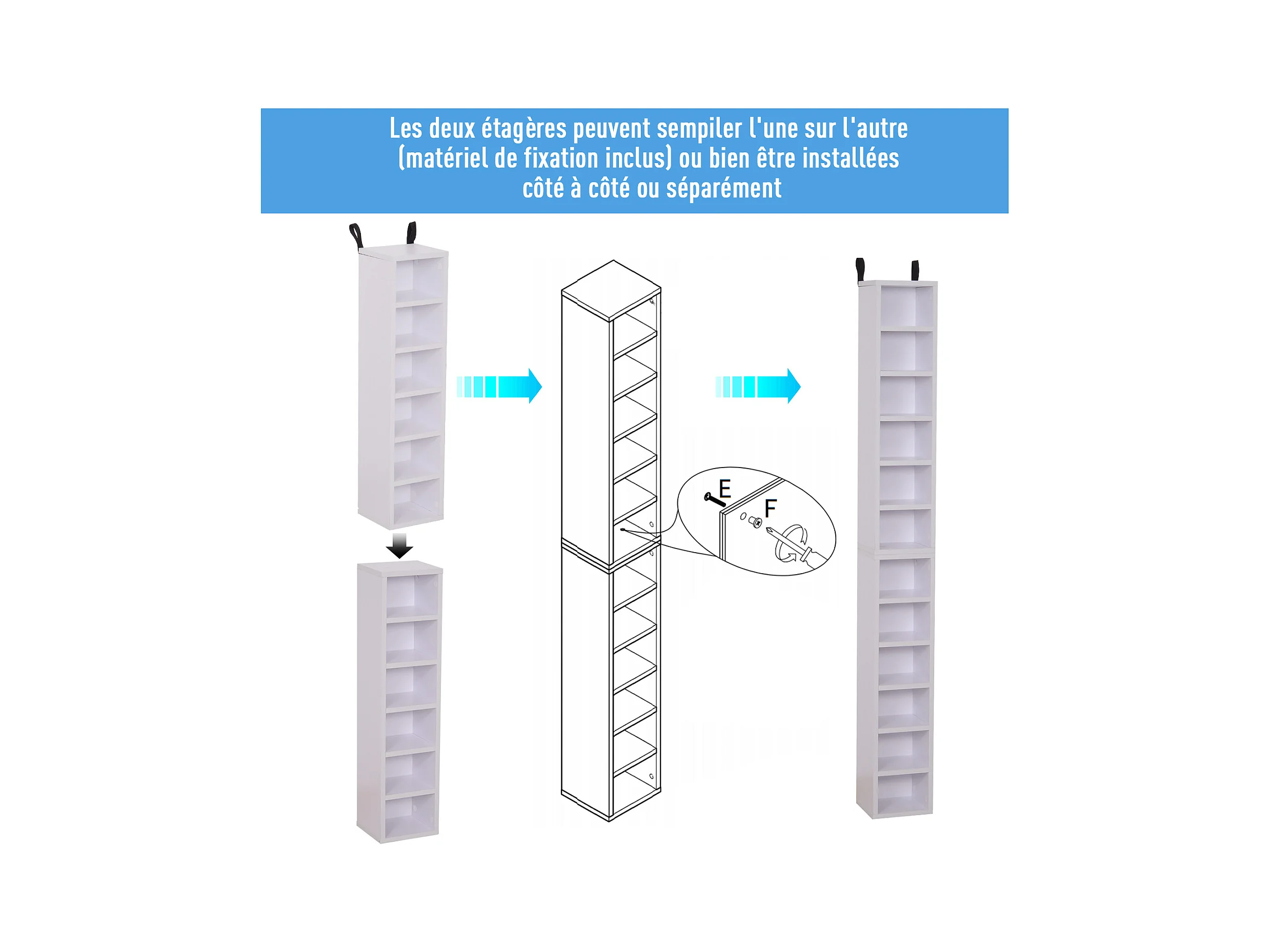 Les deux étagères peuvent sempiler l'une sur l'autre (matériel de fixation inclus) ou bien être installées côté à côté ou séparément

E
F