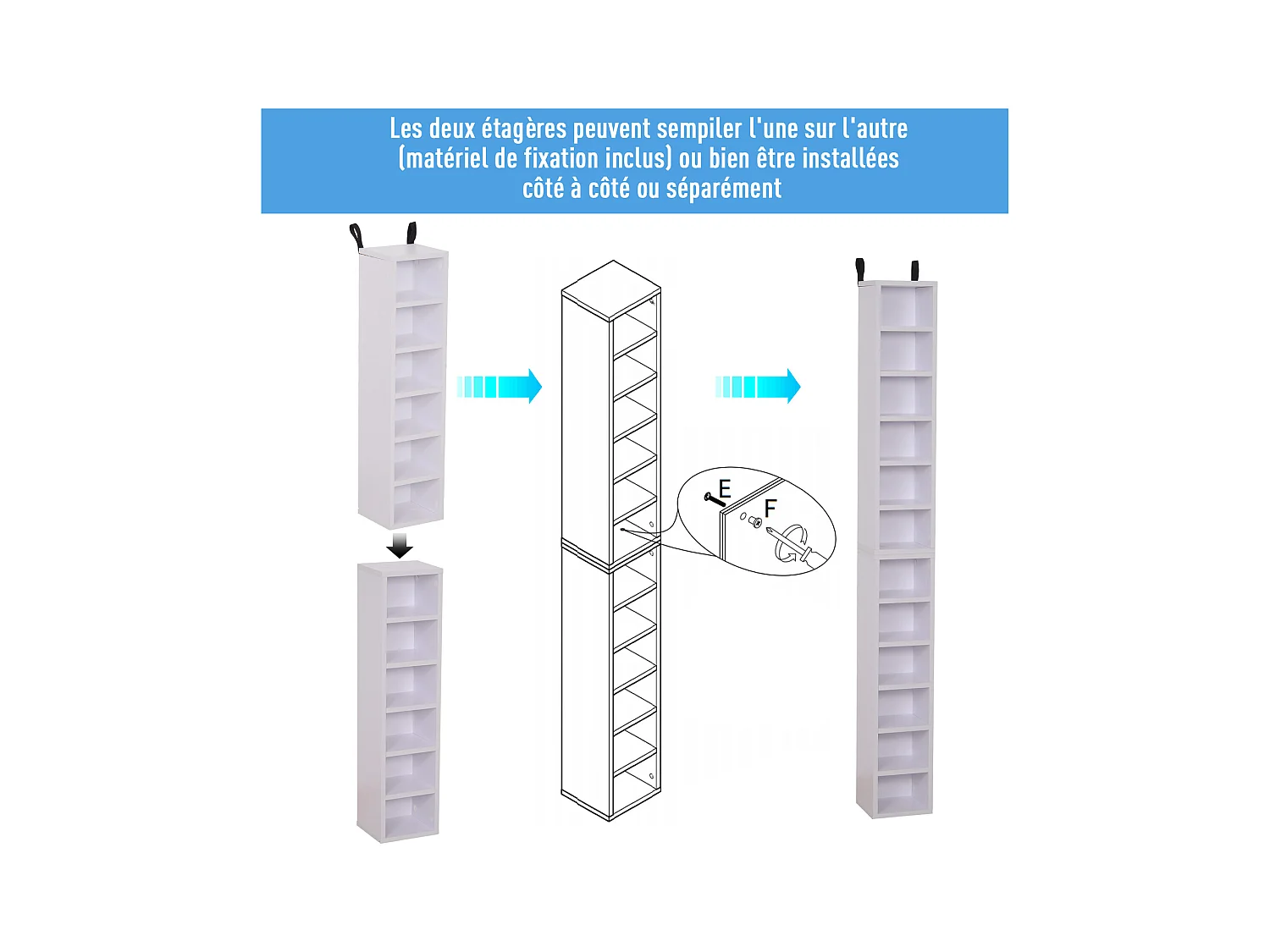 Les deux étagères peuvent sempiler l'une sur l'autre (matériel de fixation inclus) ou bien être installées côté à côté ou séparément

E

F