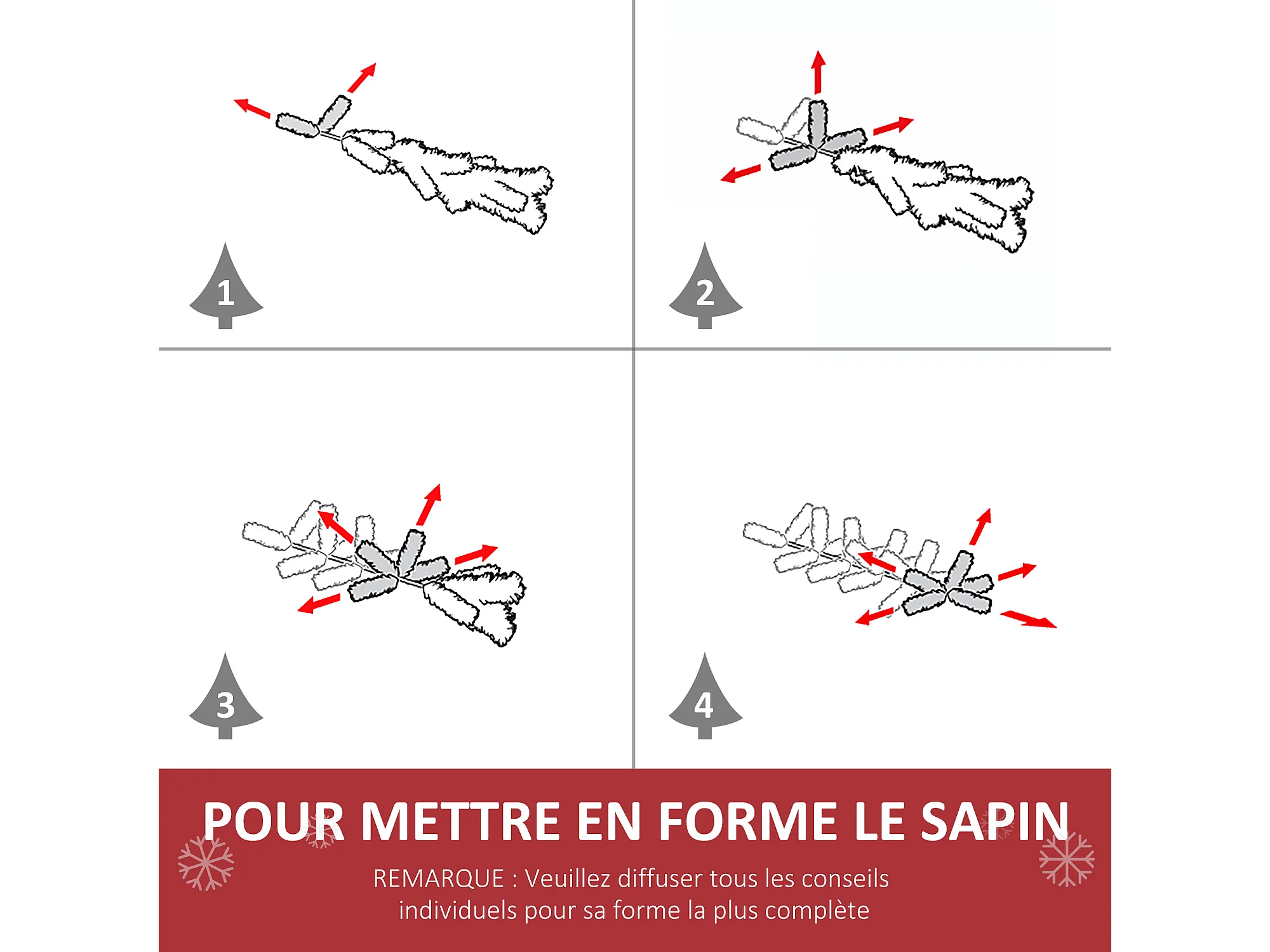 1

2

3

4

POUR METTRE EN FORME LE SAPIN

REMARQUE : Veuillez diffuser tous les conseils individuels pour sa forme la plus complète