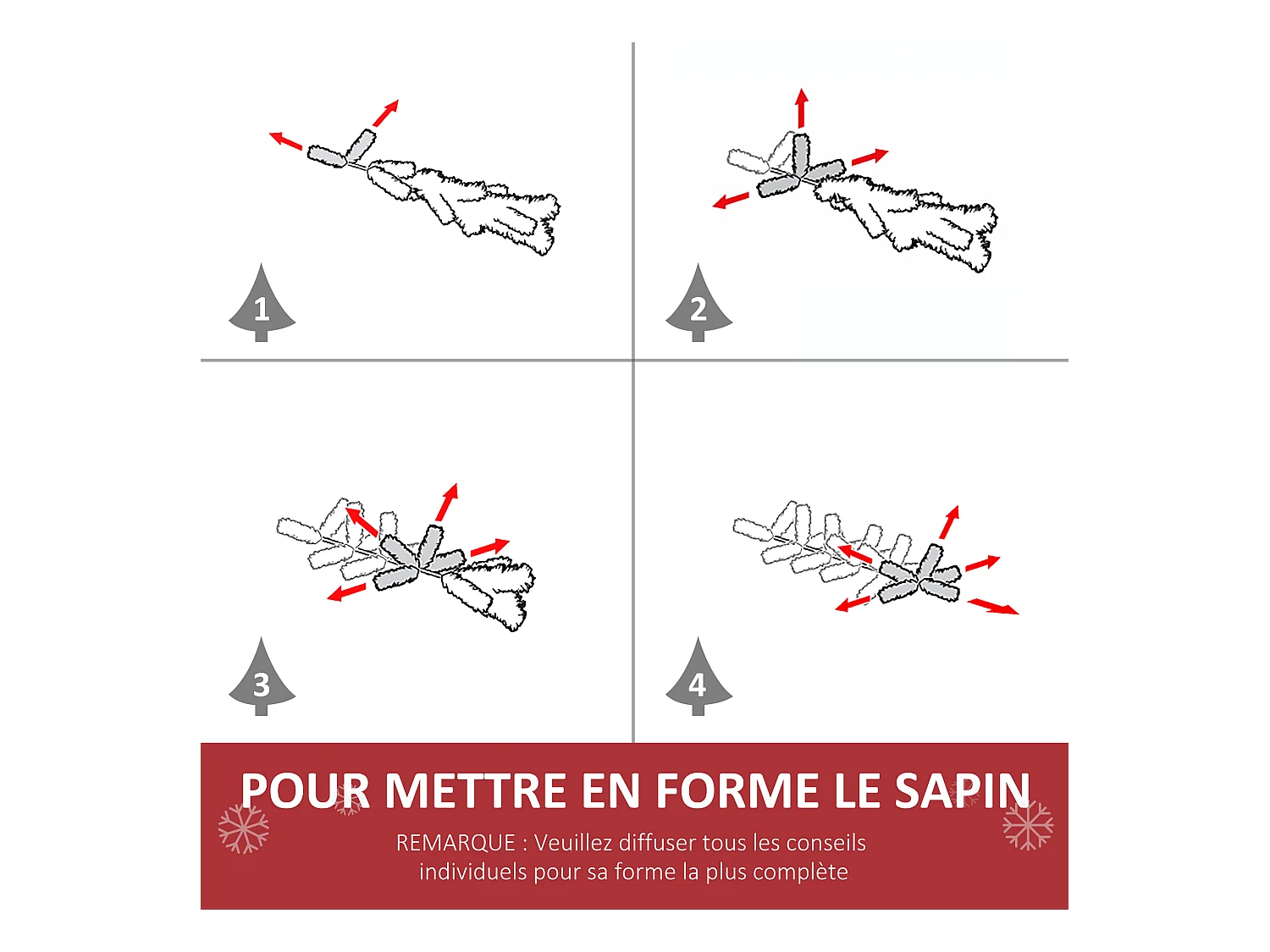 1

2

3

4

POUR METTRE EN FORME LE SAPIN

REMARQUE : Veuillez diffuser tous les conseils individuels pour sa forme la plus complète