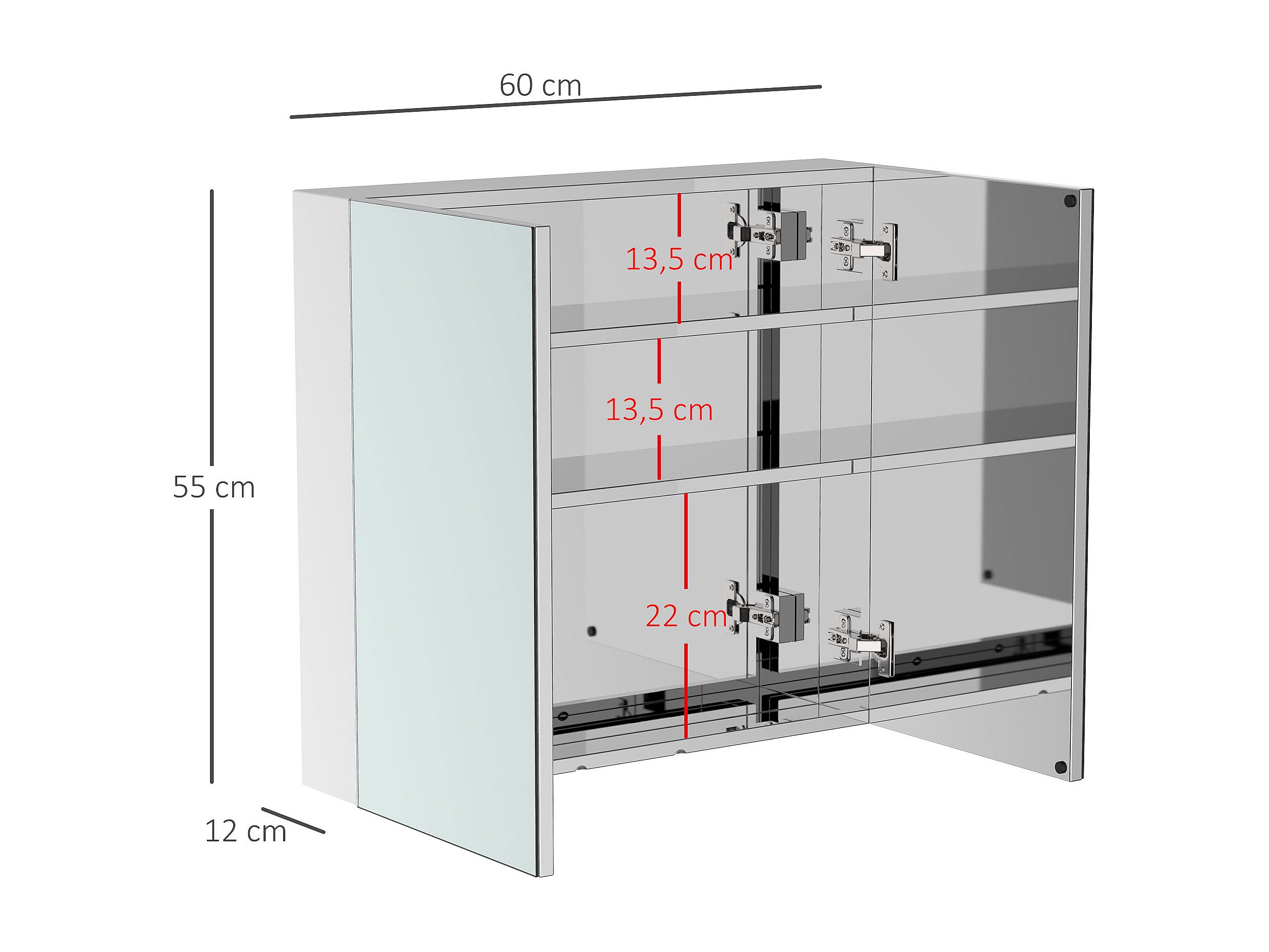 60 cm

13,5 cm

13,5 cm

55 cm

22 cm

12 cm