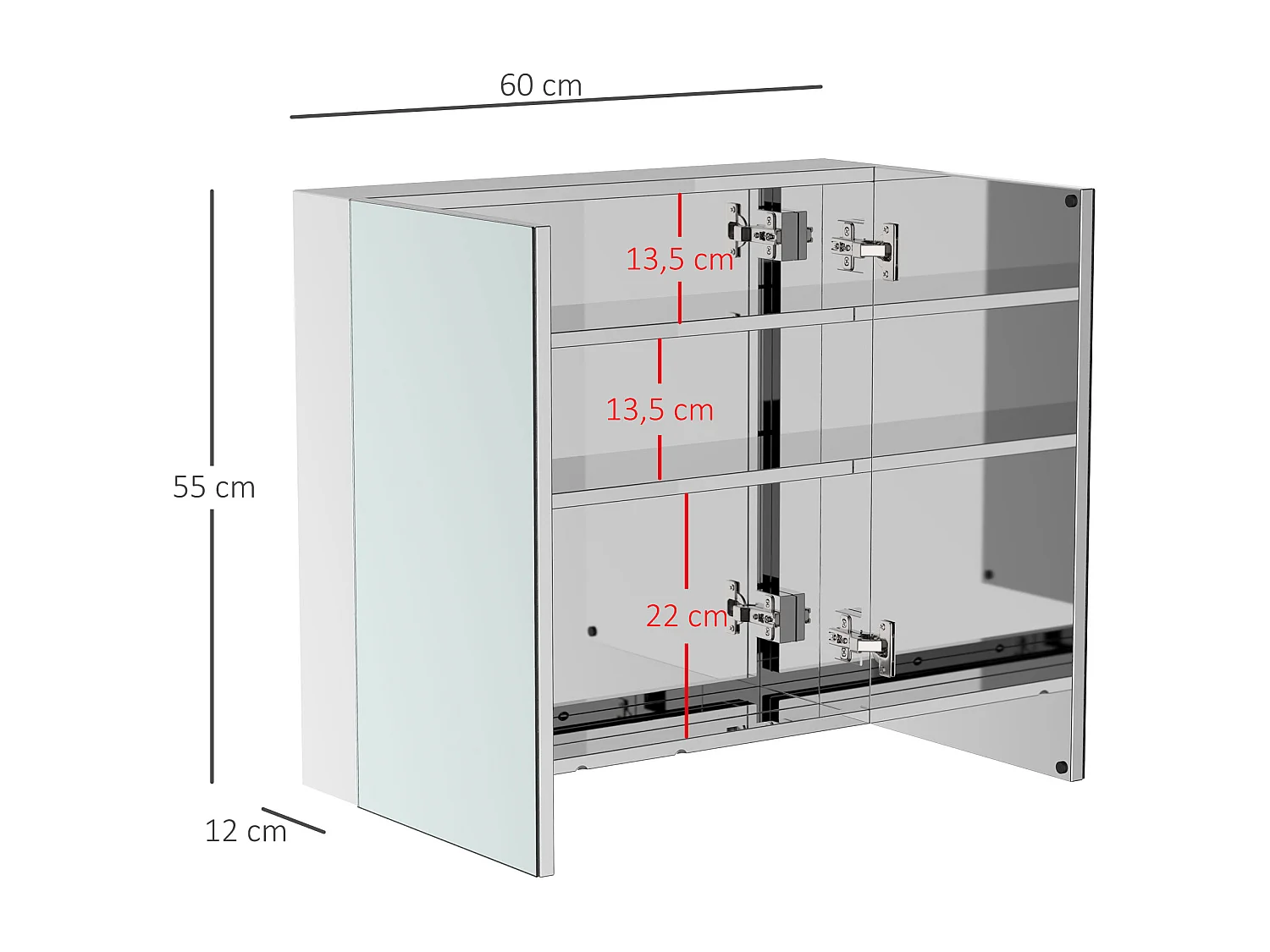 60 cm

13,5 cm

13,5 cm

55 cm

22 cm

12 cm