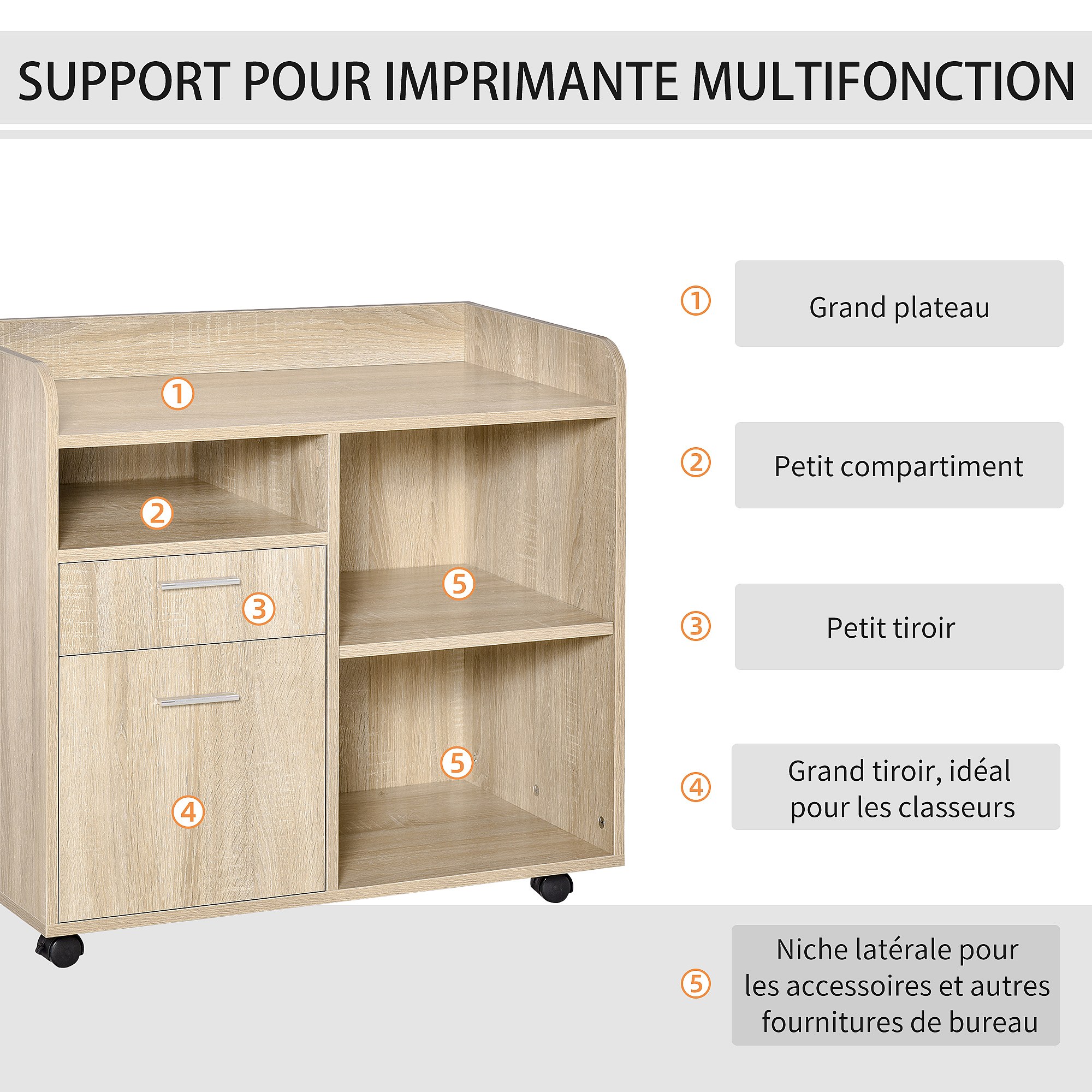 SUPPORT POUR IMPRIMANTE MULTIFONCTION

1
2
3
4
5
5

1 Grand plateau

2 Petit compartiment

3 Petit tiroir

4 Grand tiroir, idéal pour les classeurs

5 Niche latérale pour les accessoires et autres fournitures de bureau