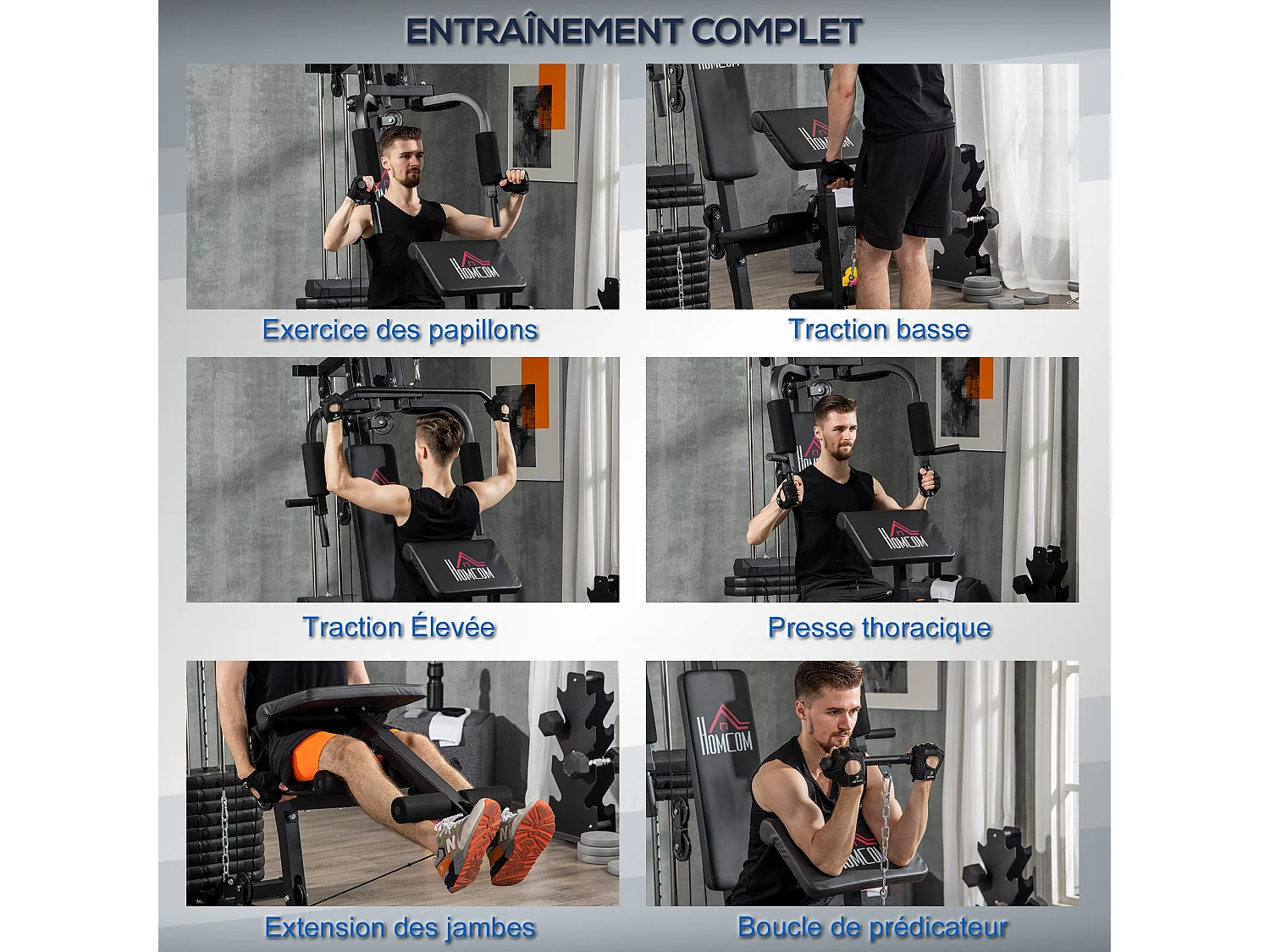 ENTRAÎNEMENT COMPLET

HOMCOM

Exercice des papillons

HOMCOM

Traction basse

HOMCOM

Traction Élevée

HOMCOM

Presse thoracique

Extension des jambes

HOMCOM

Boucle de prédicateur