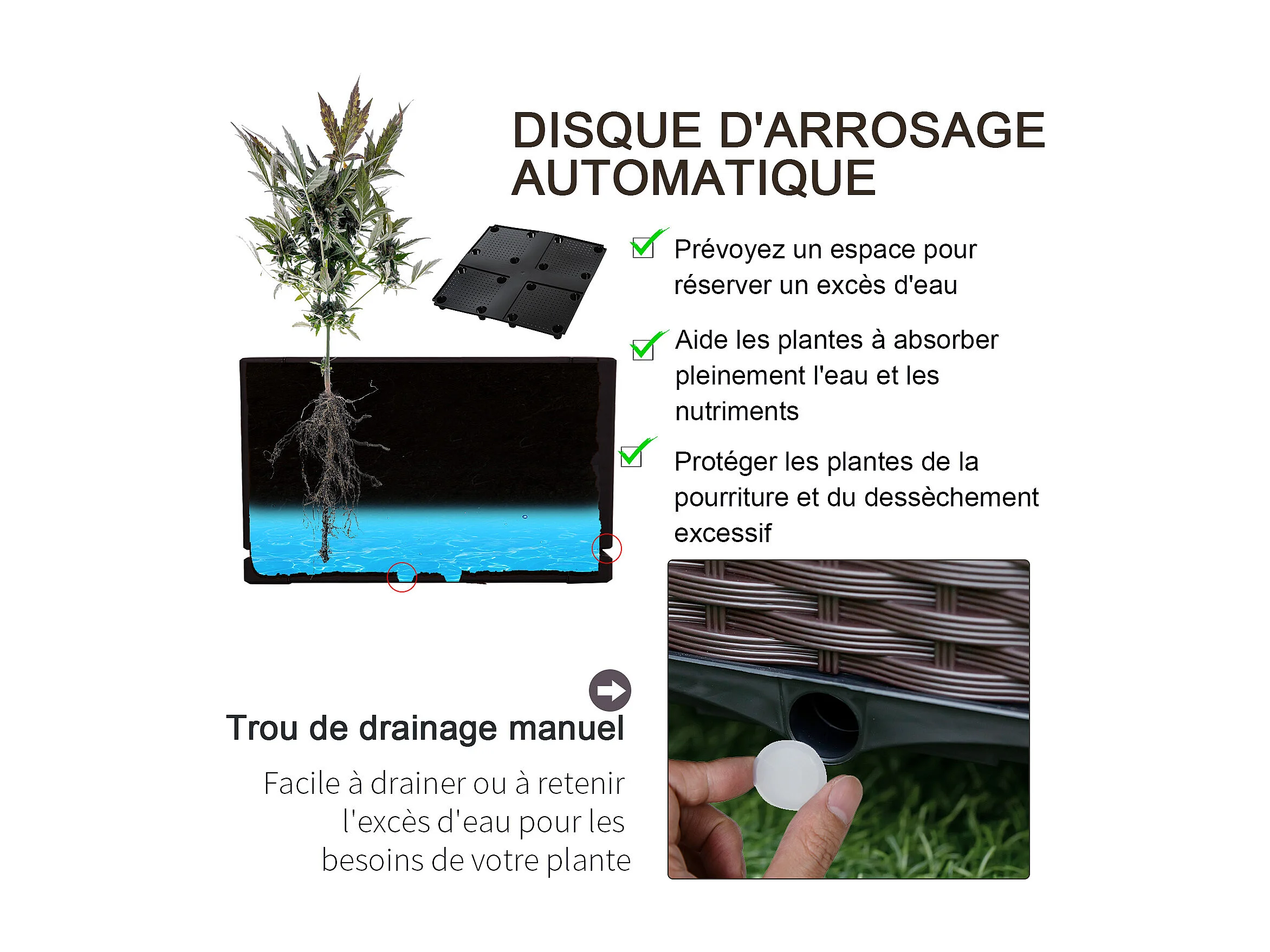 DISQUE D'ARROSAGE AUTOMATIQUE

Prévoyez un espace pour réserver un excès d'eau

Aide les plantes à absorber pleinement l'eau et les nutriments

Protéger les plantes de la pourriture et du dessèchement excessif

Trou de drainage manuel

Facile à drainer ou à retenir l'excès d'eau pour les besoins de votre plante