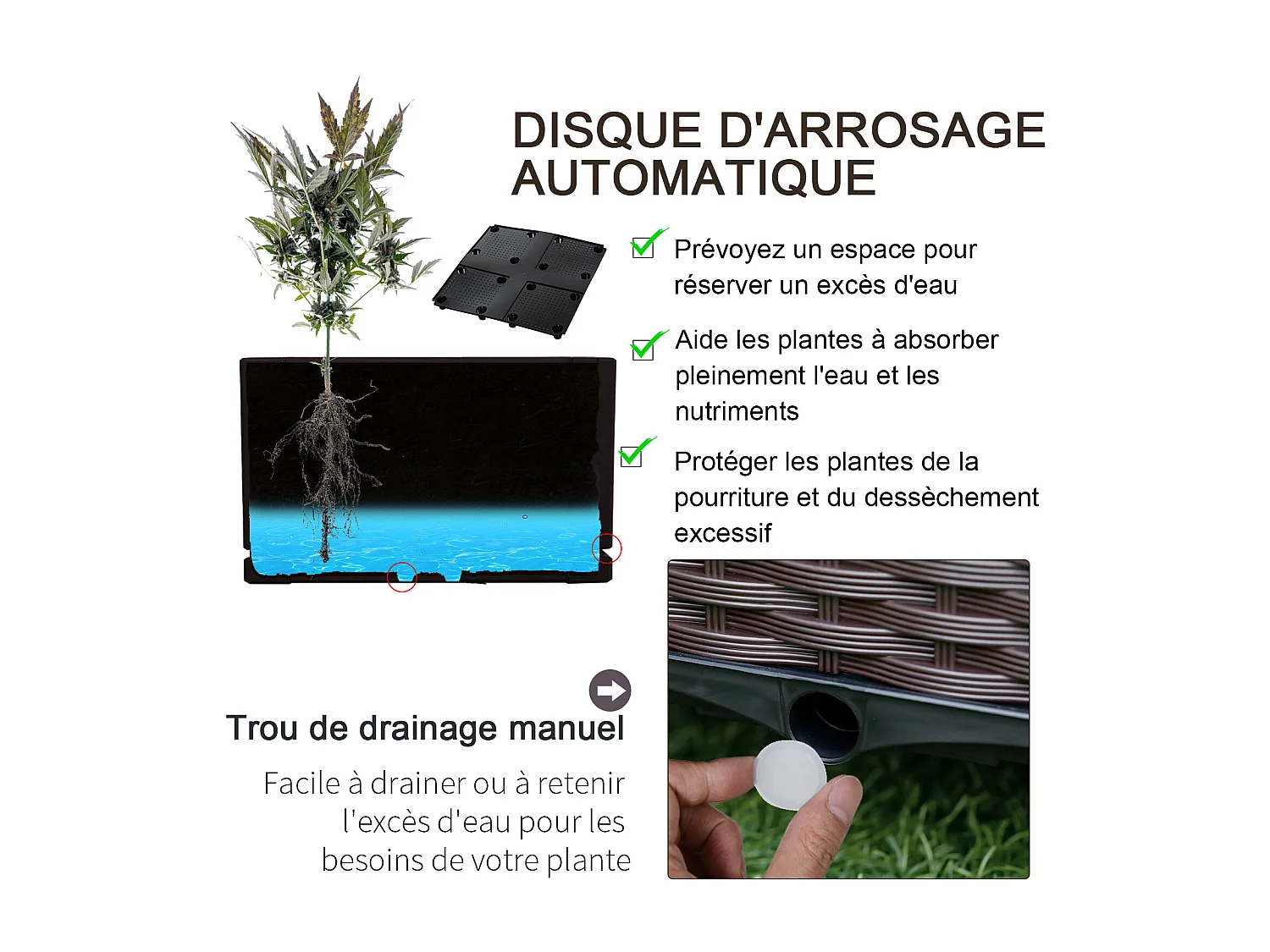 DISQUE D'ARROSAGE AUTOMATIQUE

Prévoyez un espace pour réserver un excès d'eau

Aide les plantes à absorber pleinement l'eau et les nutriments

Protéger les plantes de la pourriture et du dessèchement excessif

Trou de drainage manuel

Facile à drainer ou à retenir l'excès d'eau pour les besoins de votre plante