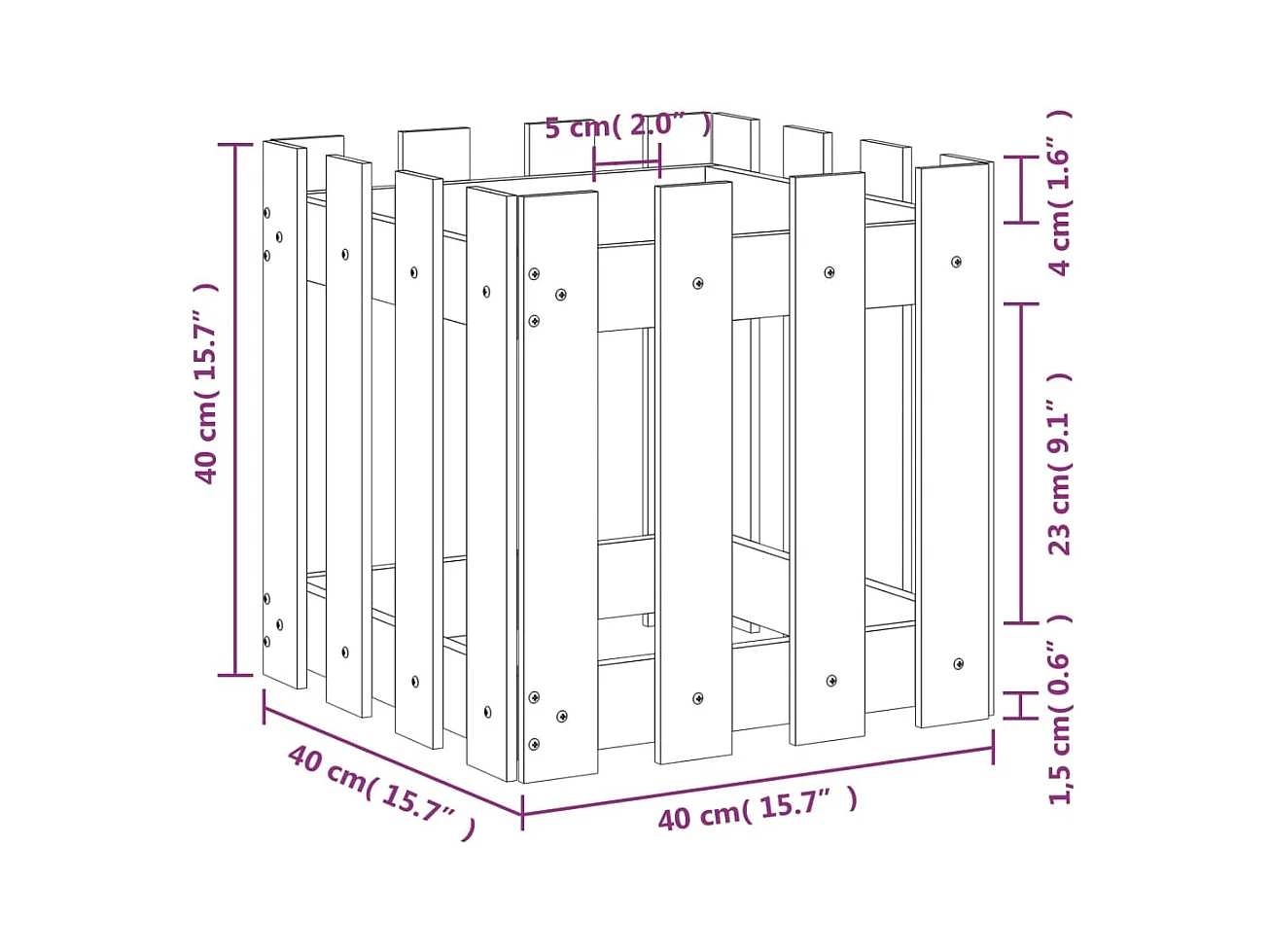 5 cm( 2.0″ )

40 cm( 15.7″ )

4 cm( 1.6″ )

23 cm( 9.1″ )

1,5 cm( 0.6″ )

40 cm( 15.7″ )

40 cm( 15.7″ )