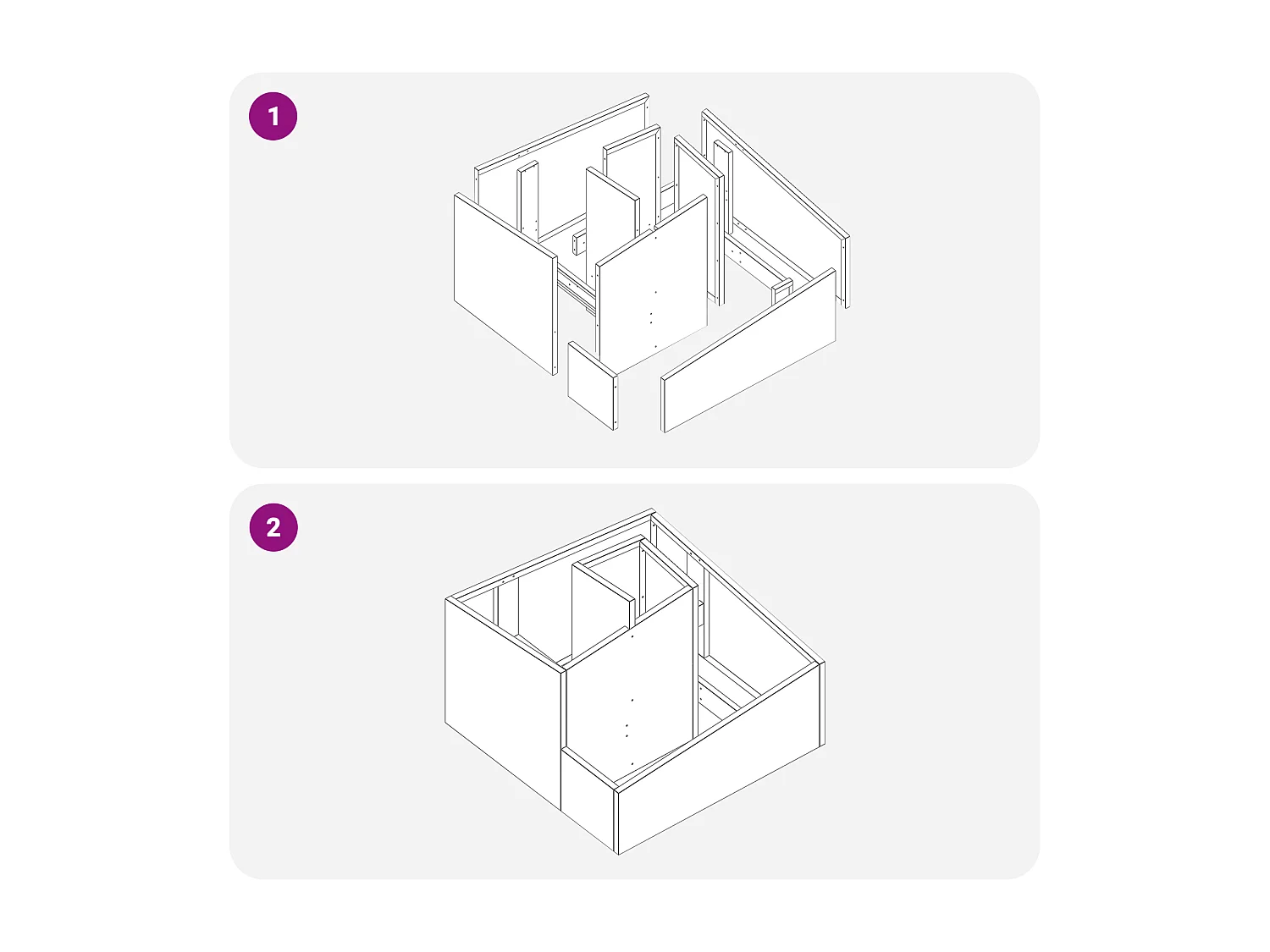 1

2