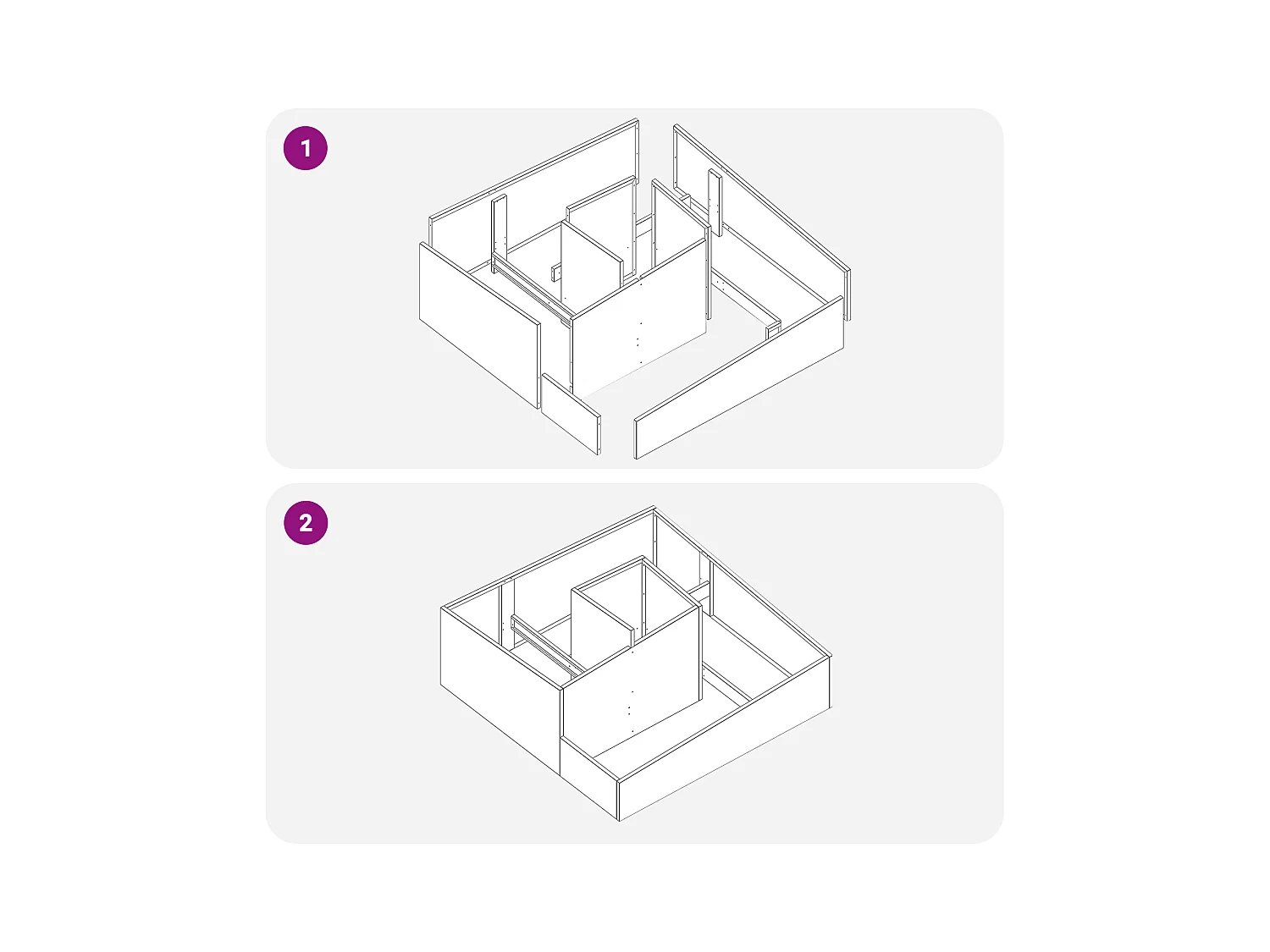 1

2