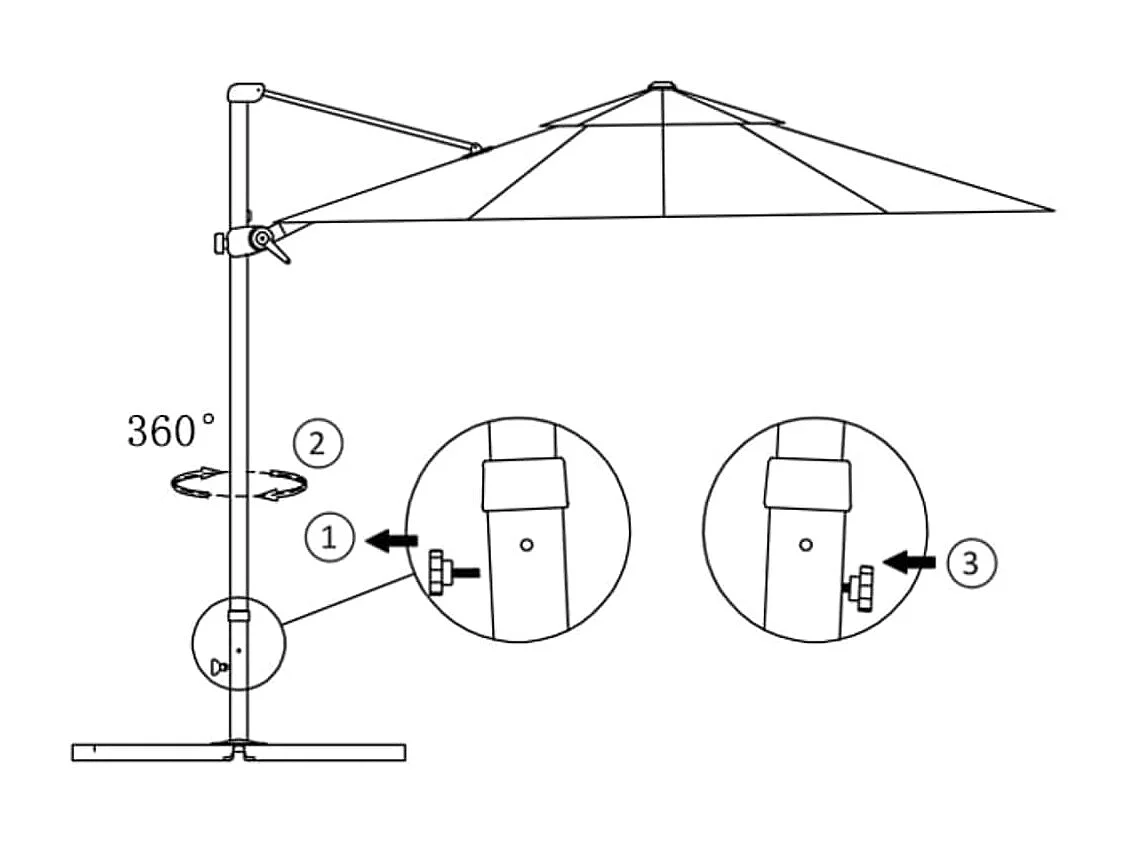 360°

2

1

3