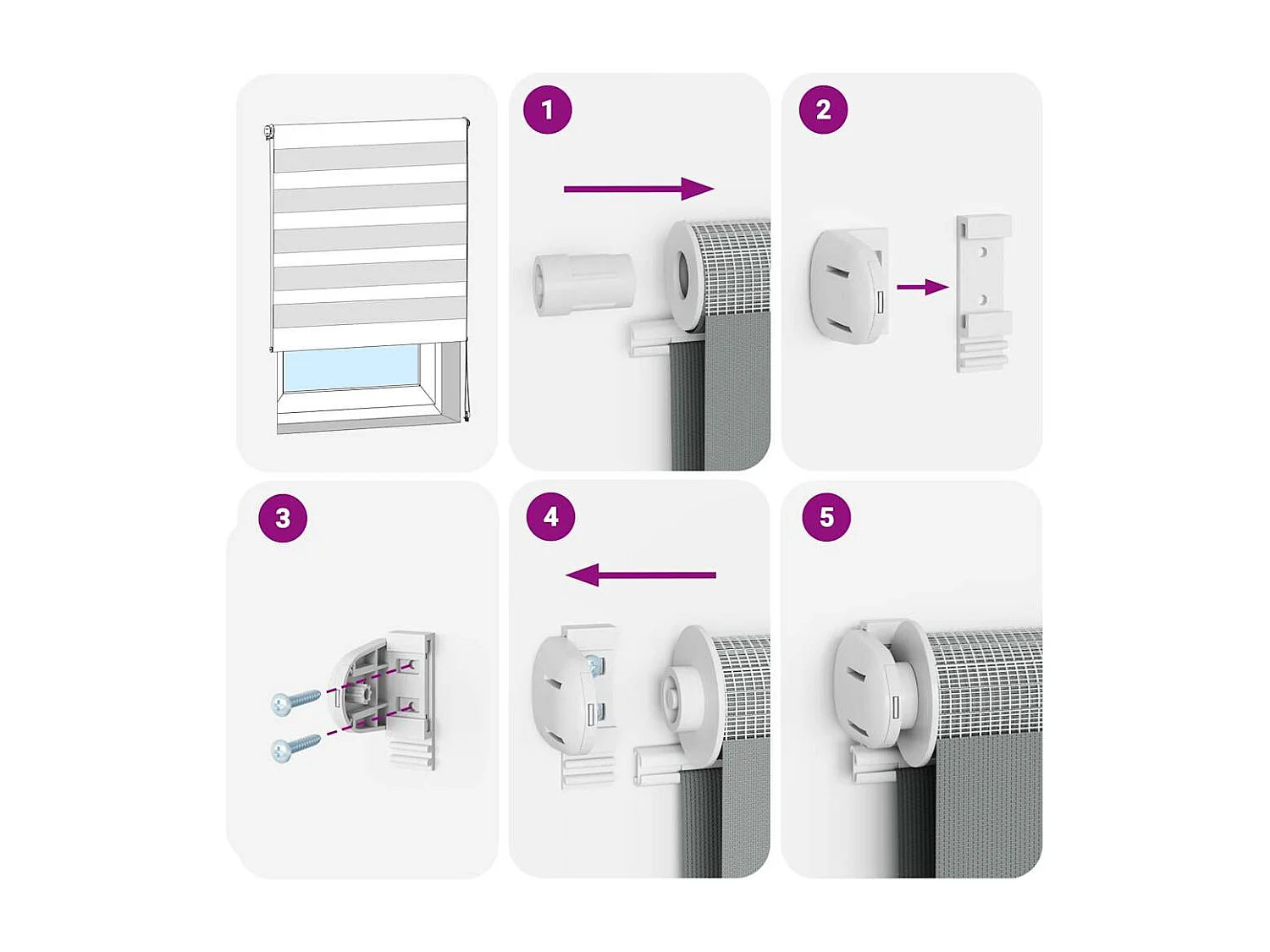 1

2

3

4

5