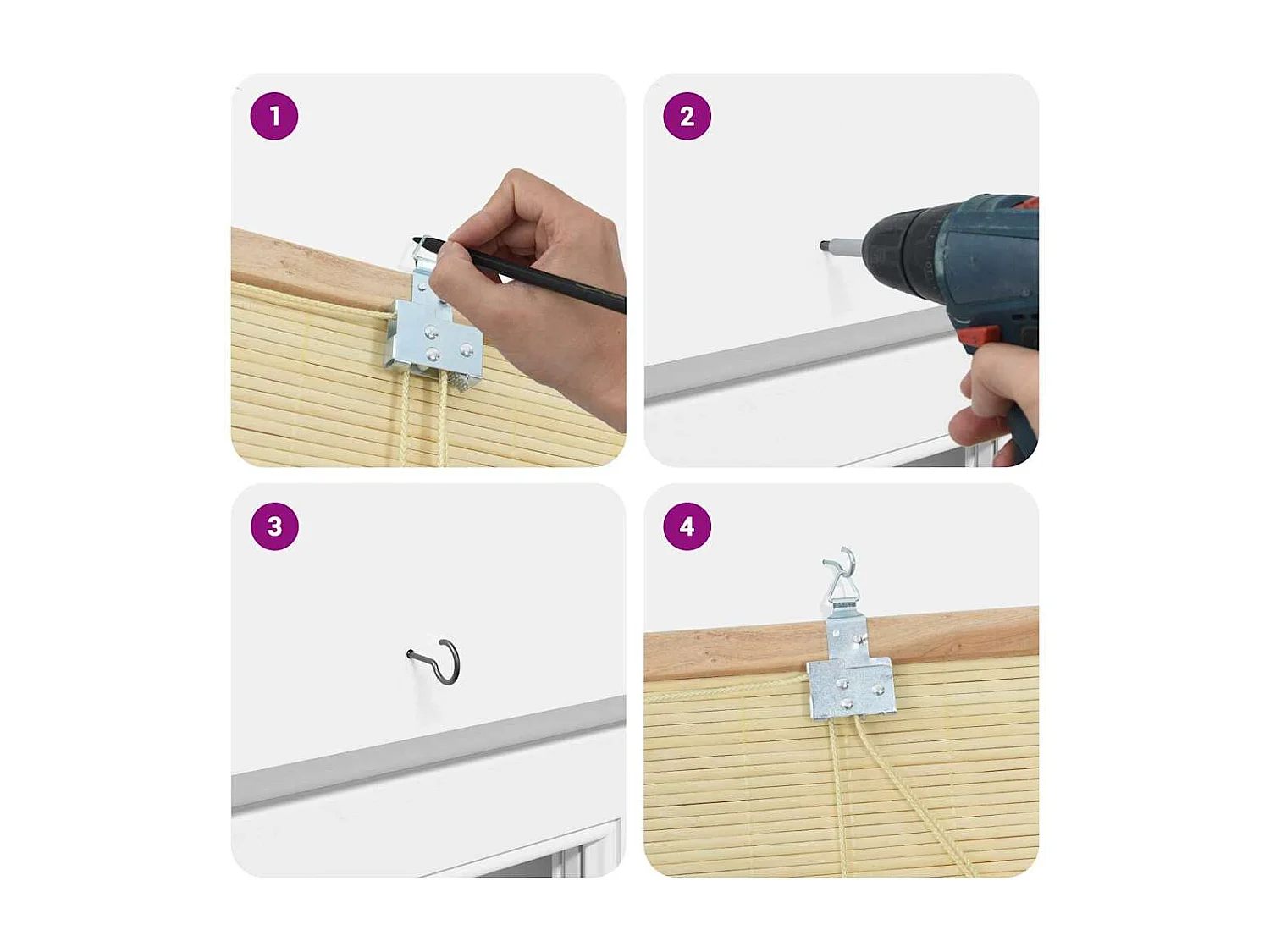 1
2
3
4