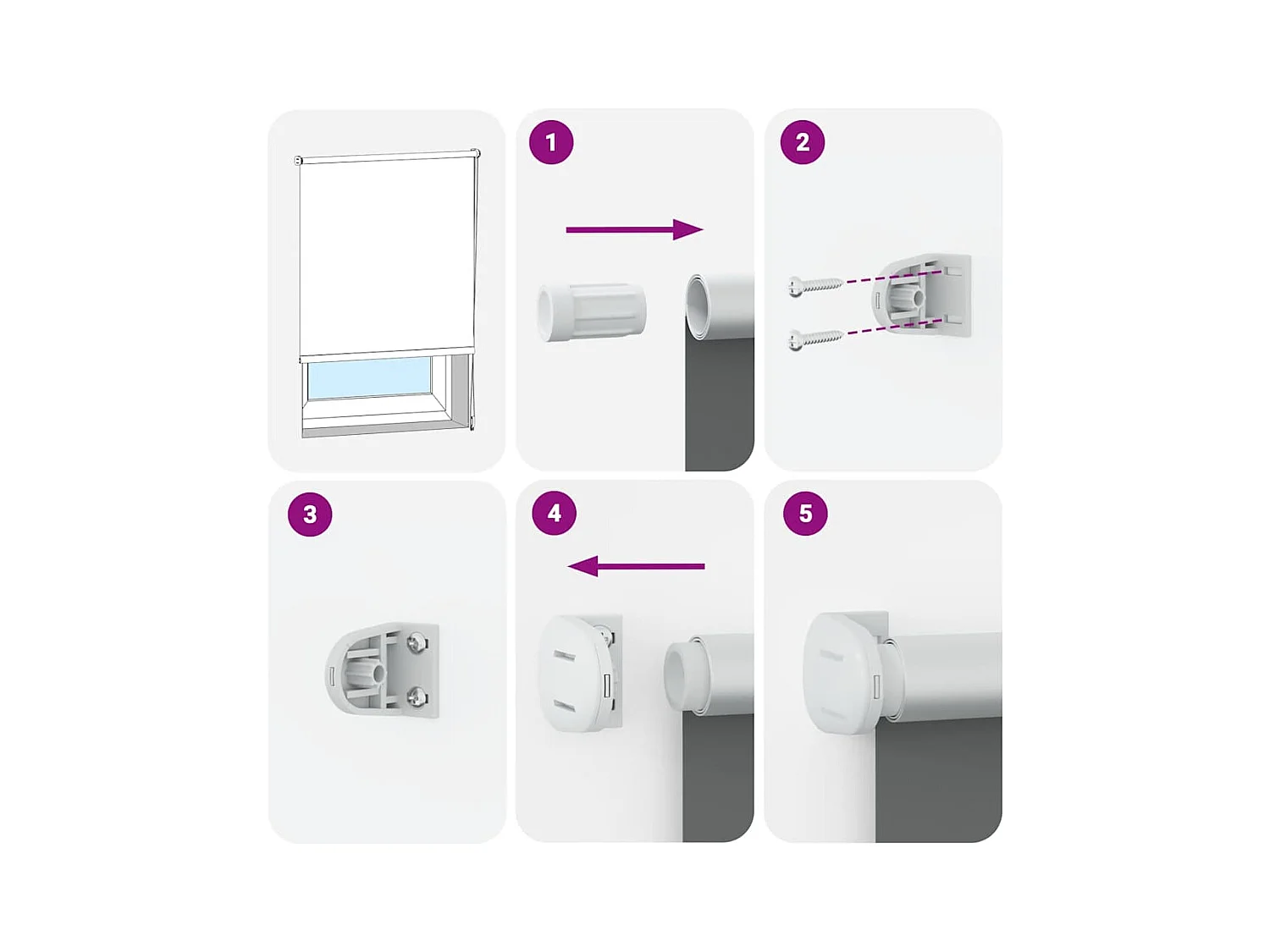 1

2

3

4

5