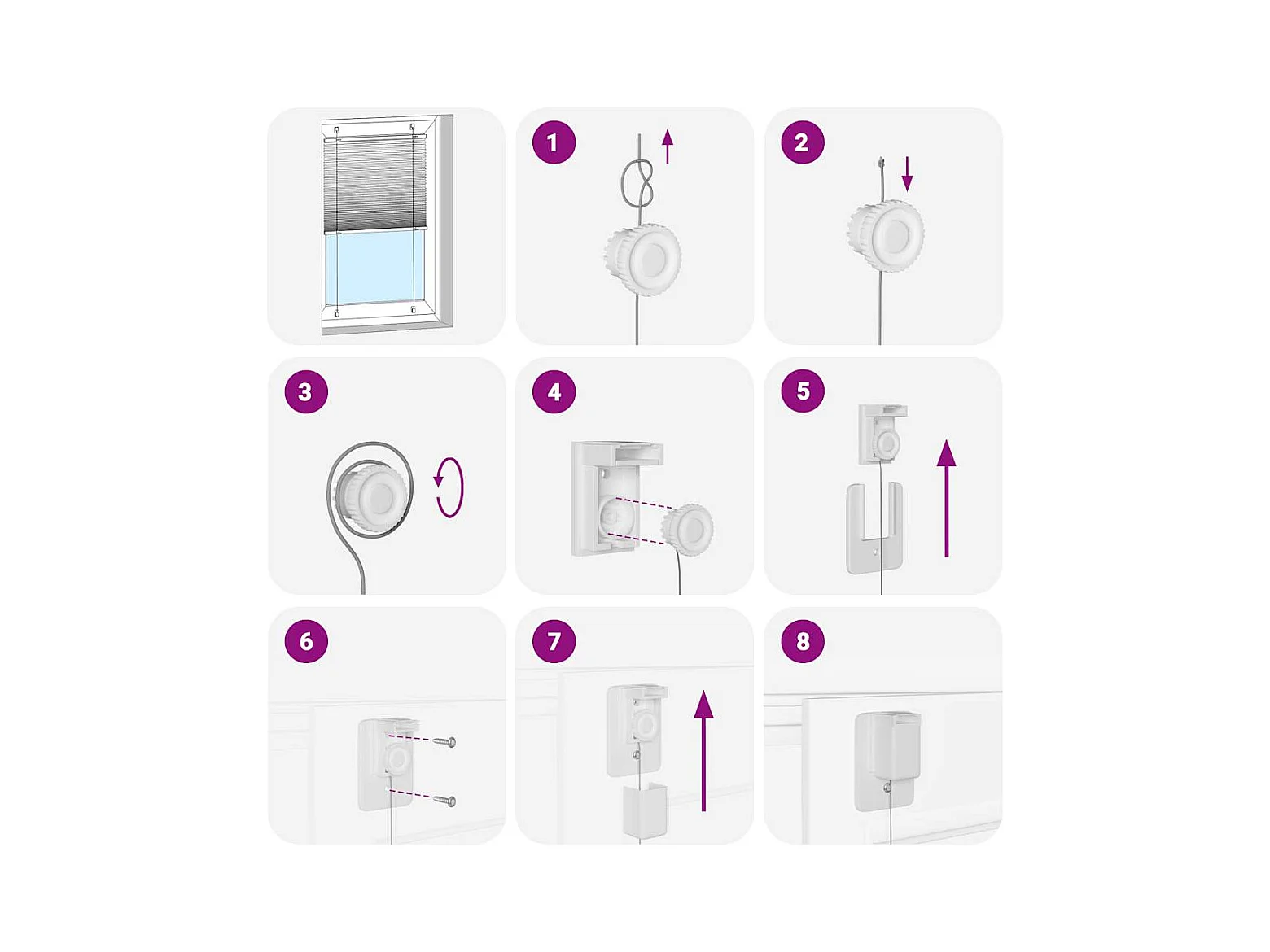 1

2

3

4

5

6

7

8