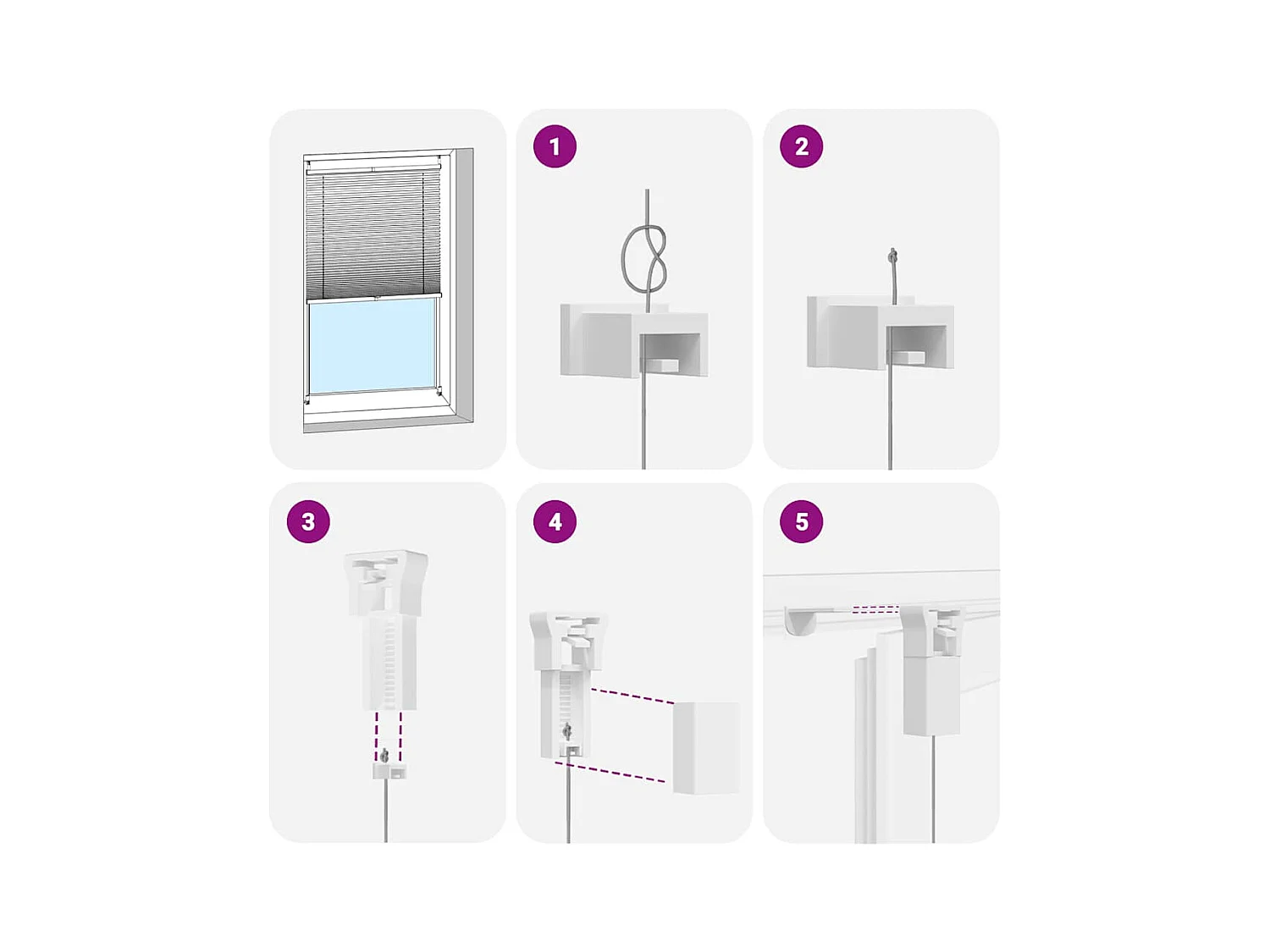 1
2
3
4
5