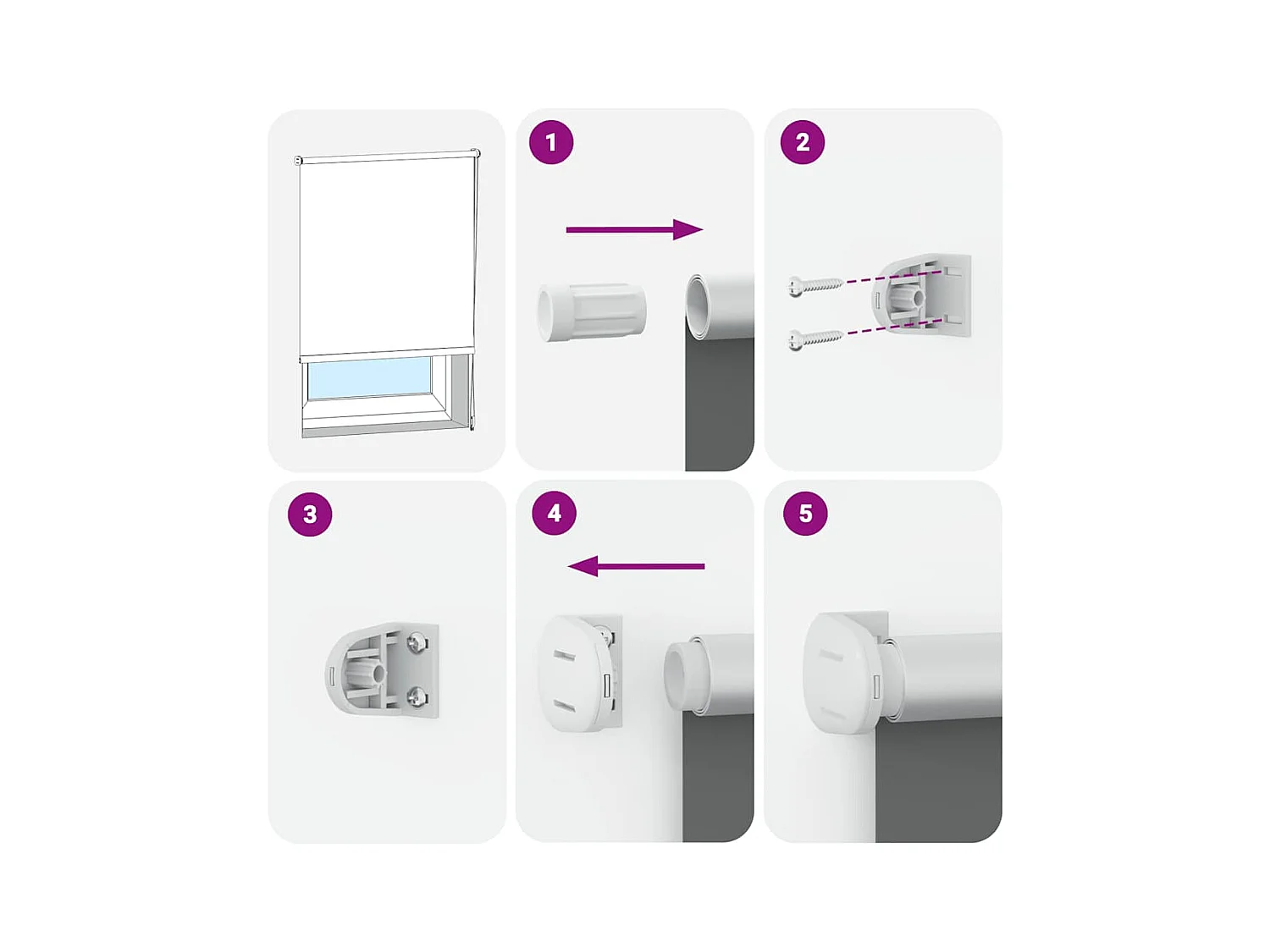 1

2

3

4

5