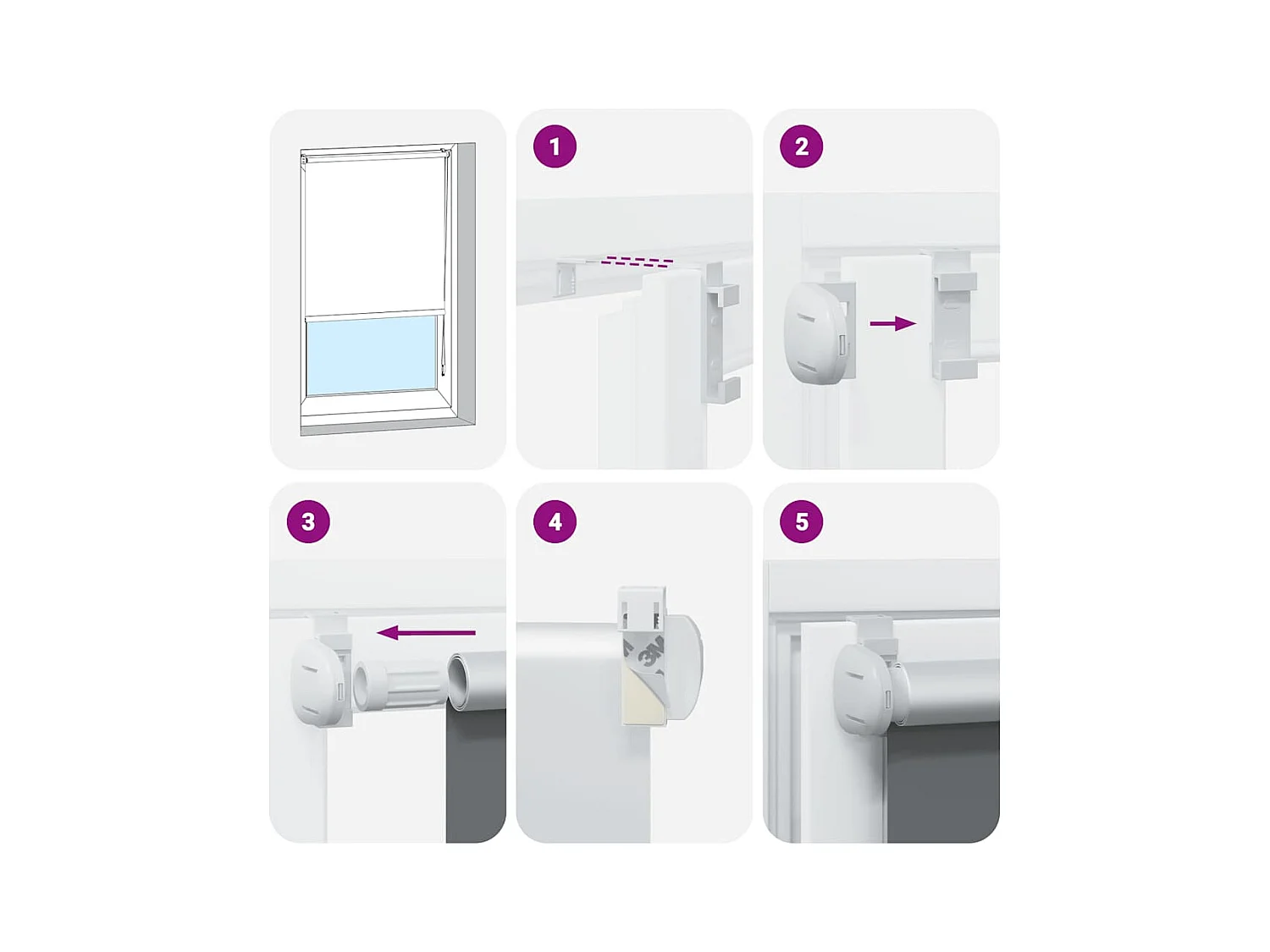 1

2

3

4

3M

5