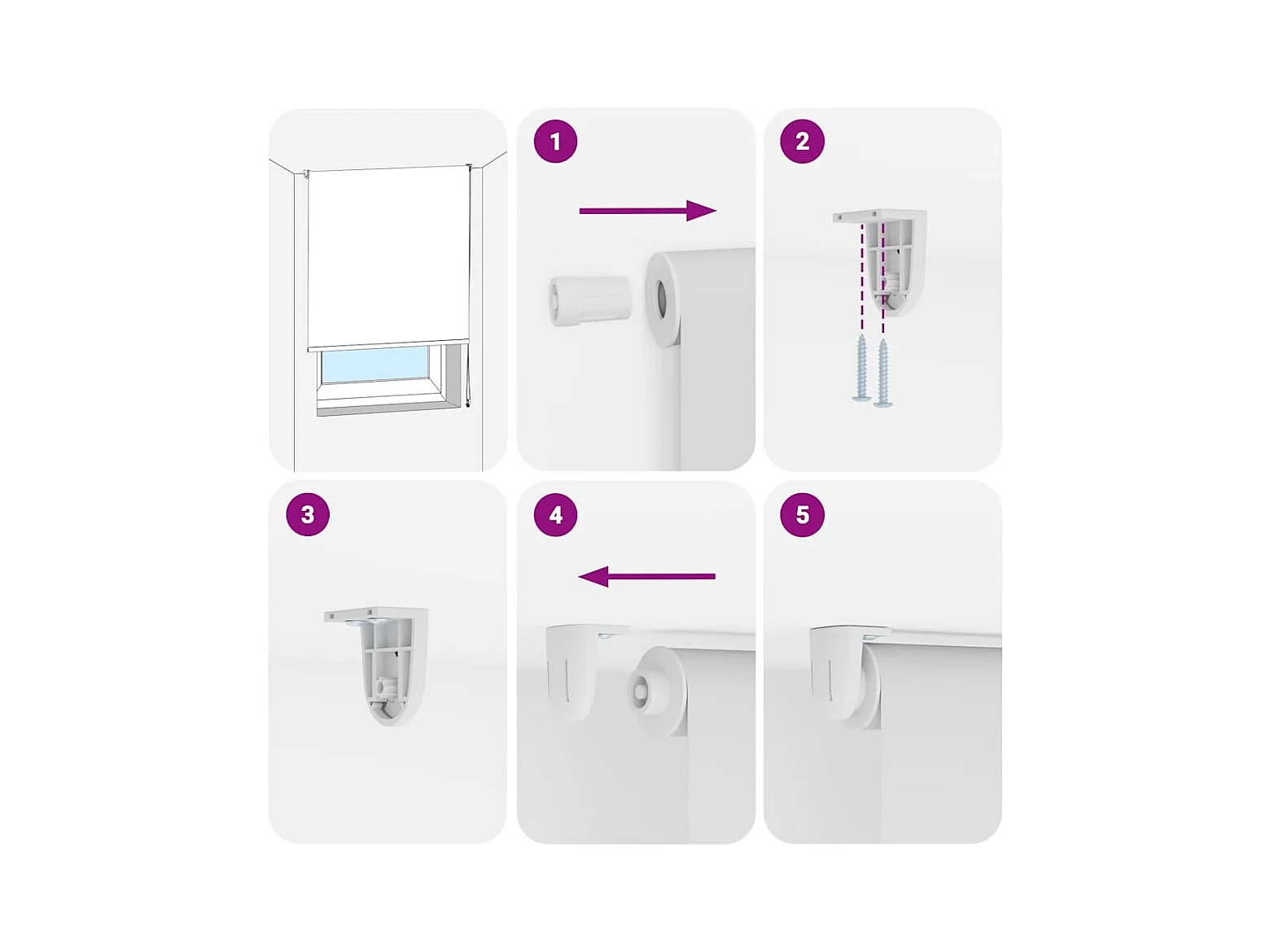 1

2

3

4

5