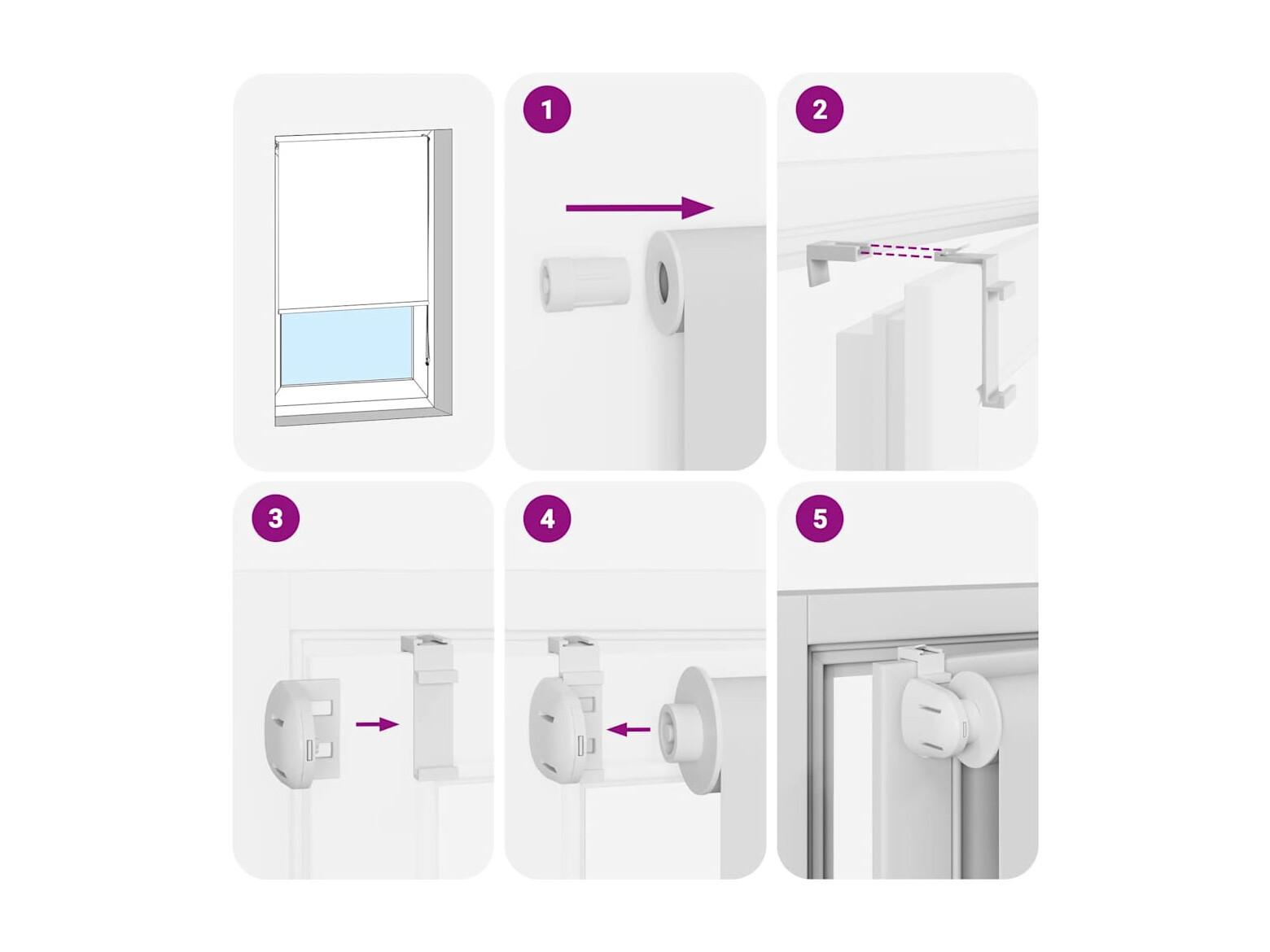 1

2

3

4

5