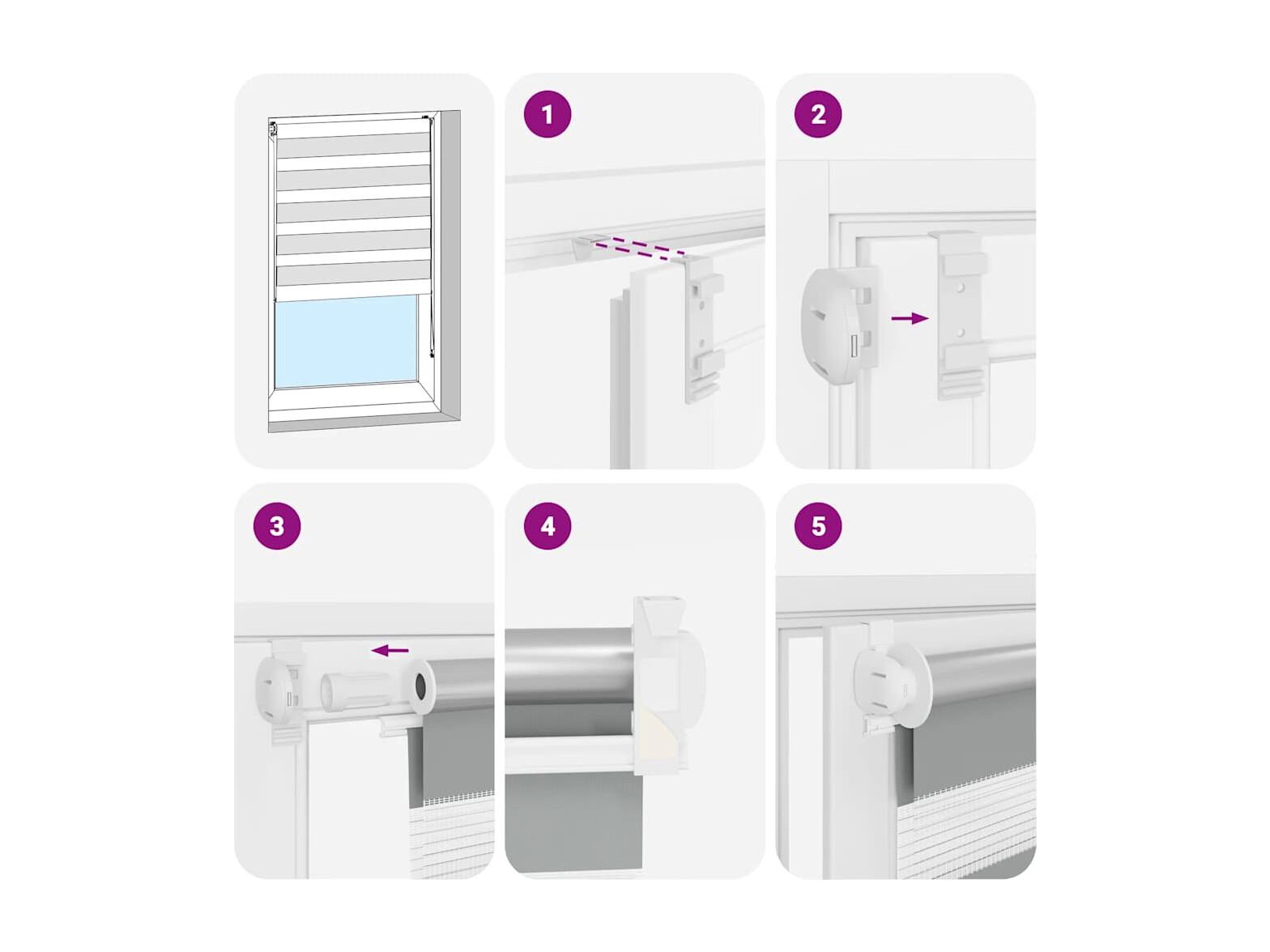 1

2

3

4

5