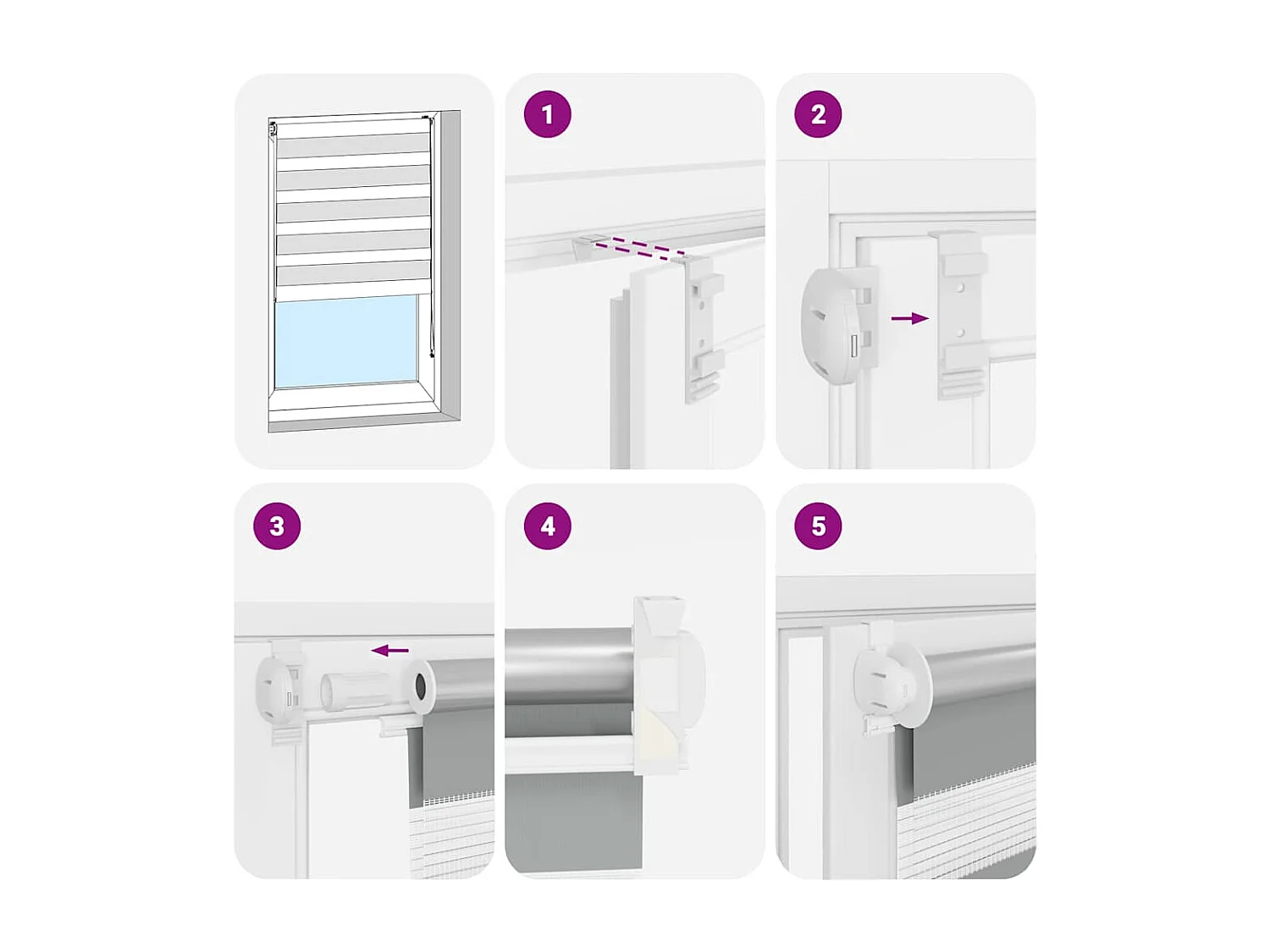 1

2

3

4

5