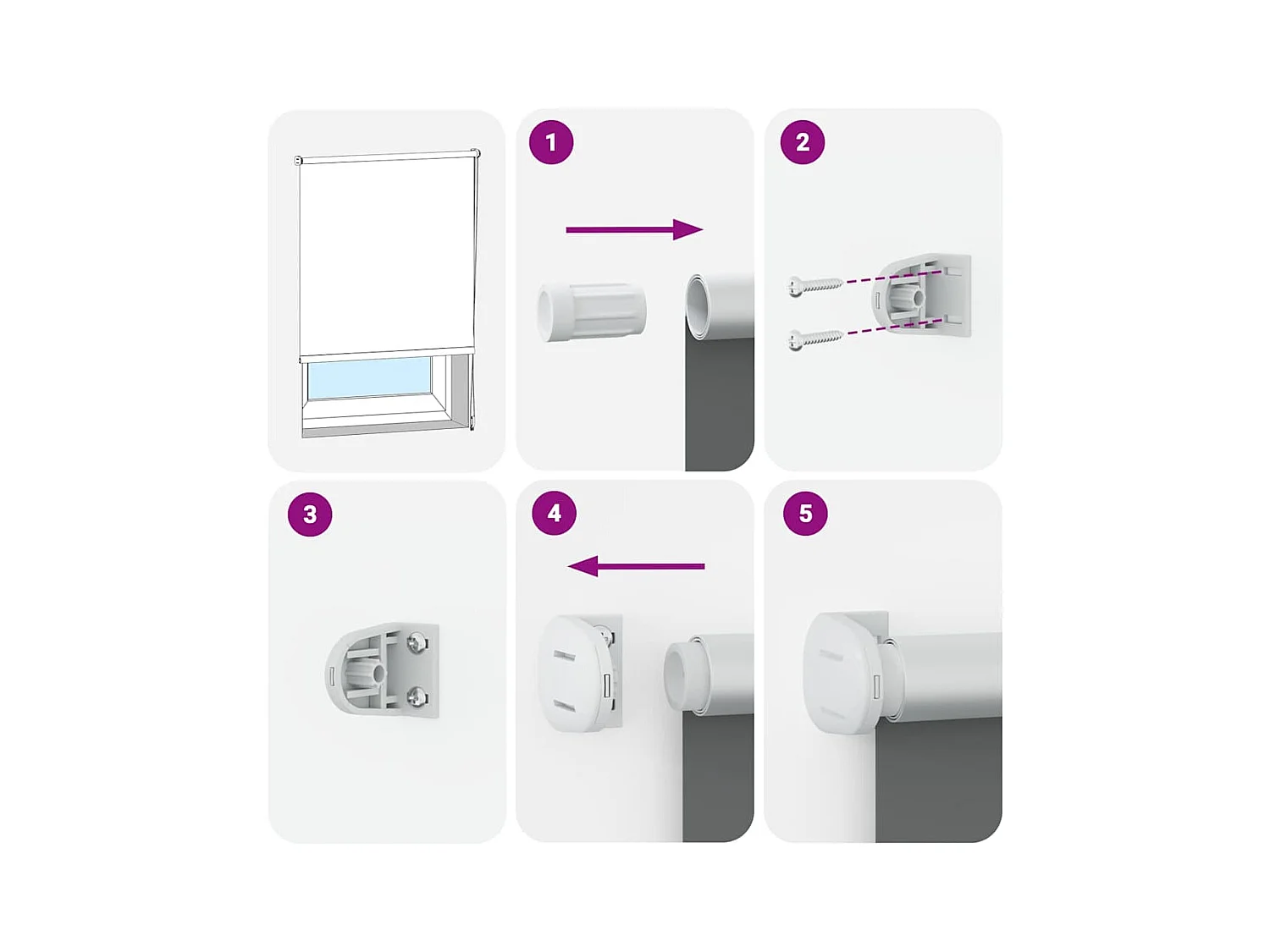 1

2

3

4

5