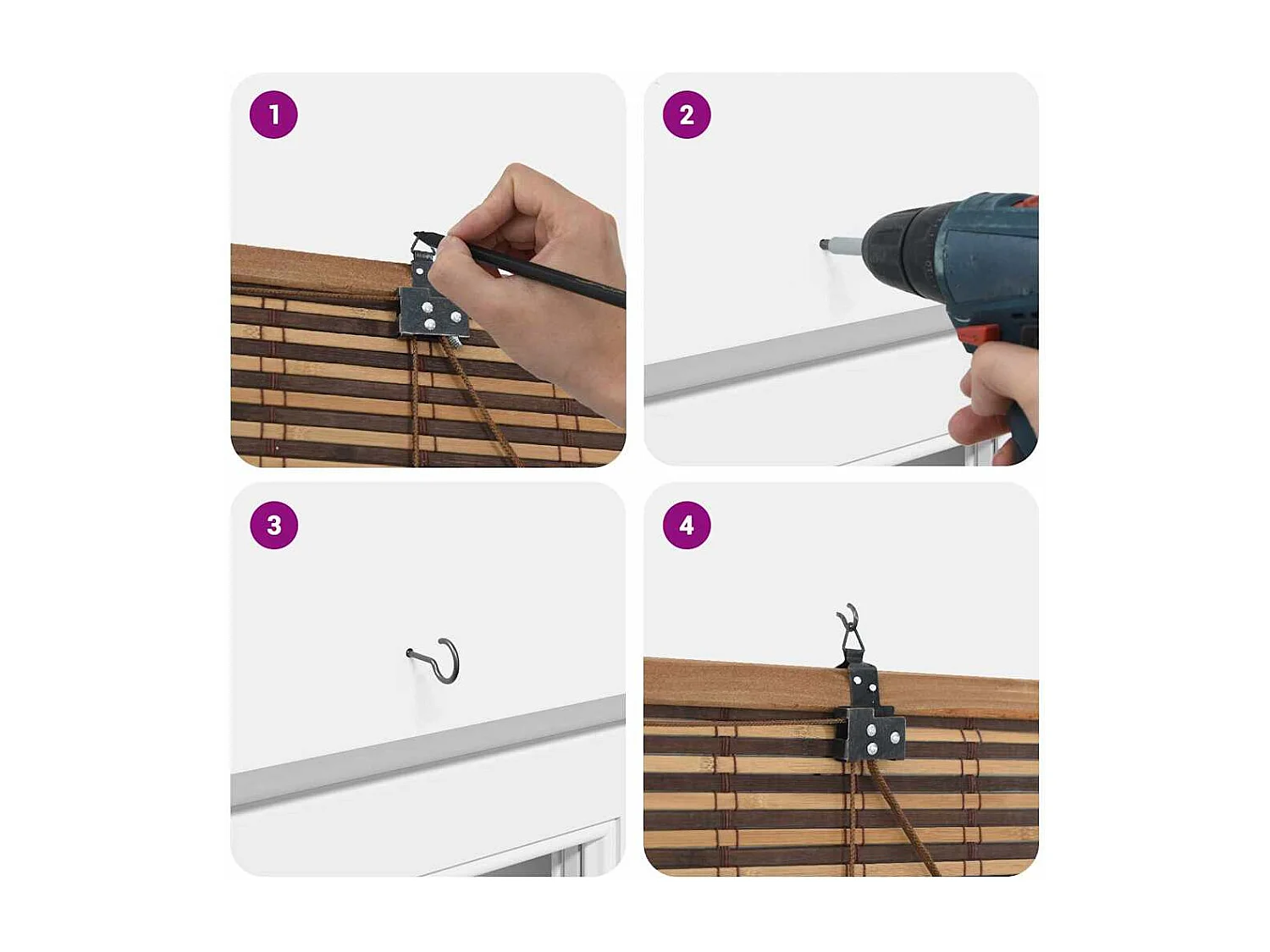 1

2

3

4