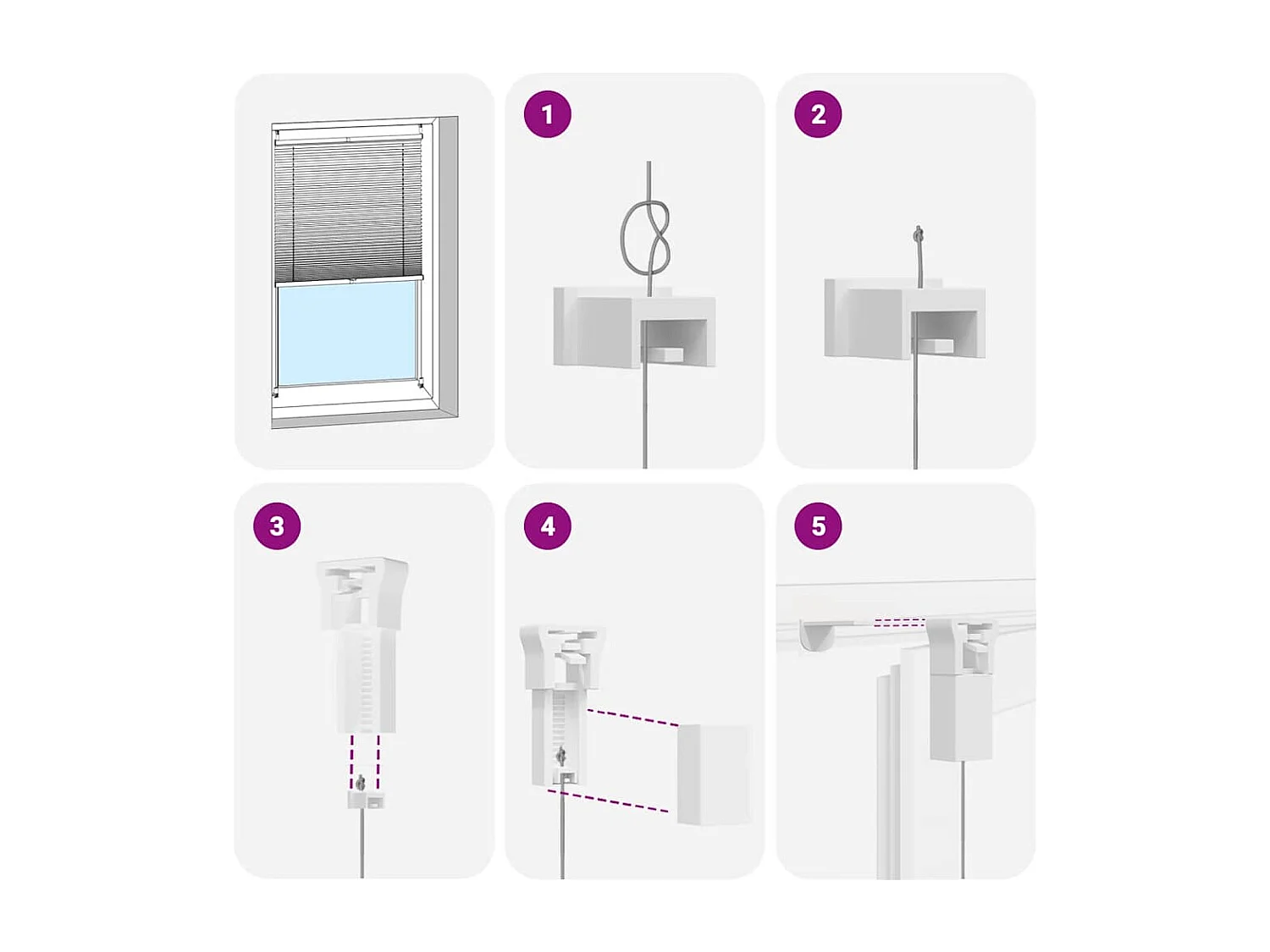 1

2

3

4

5