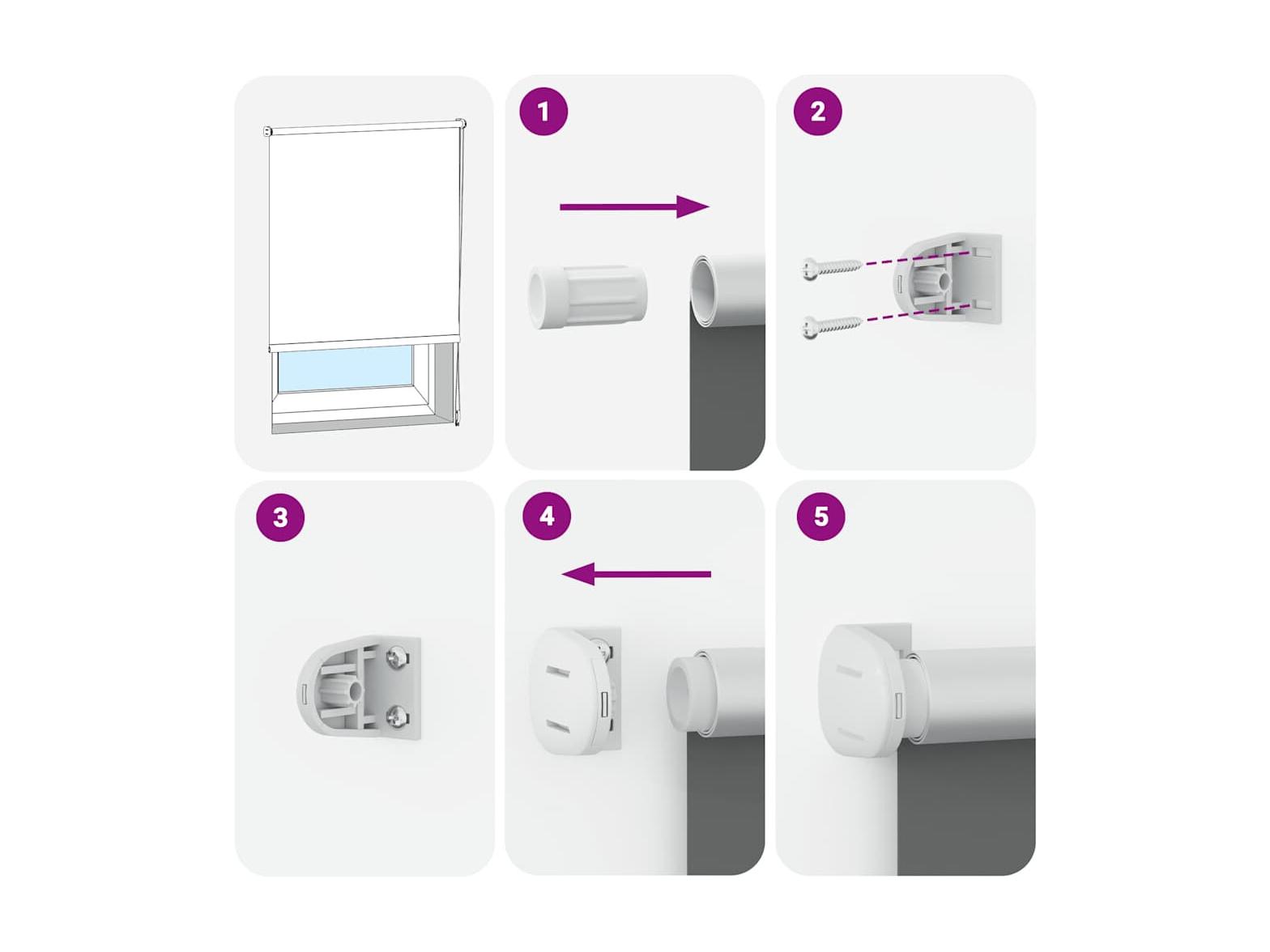 1

2

3

4

5