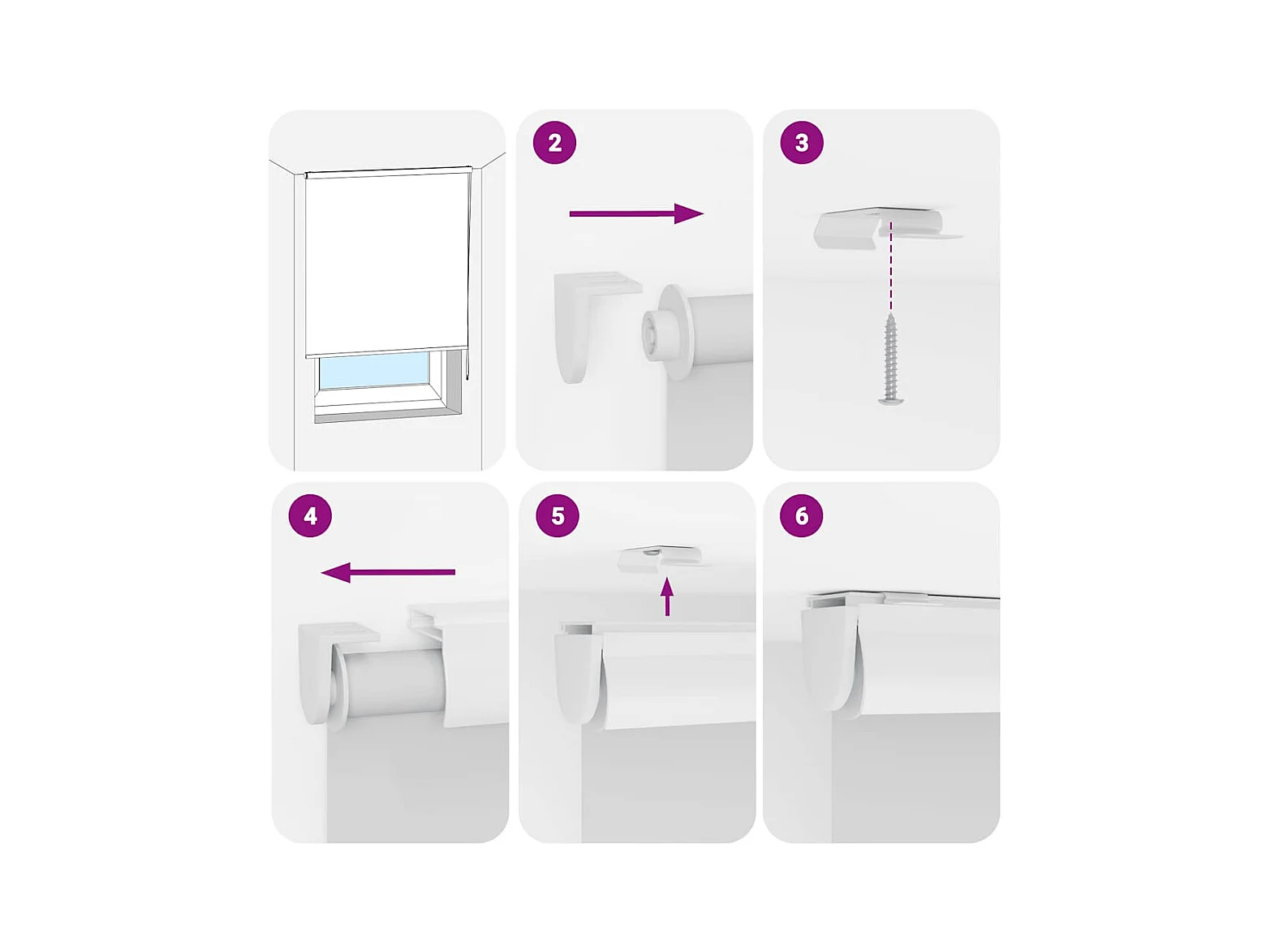 2

3

4

5

6