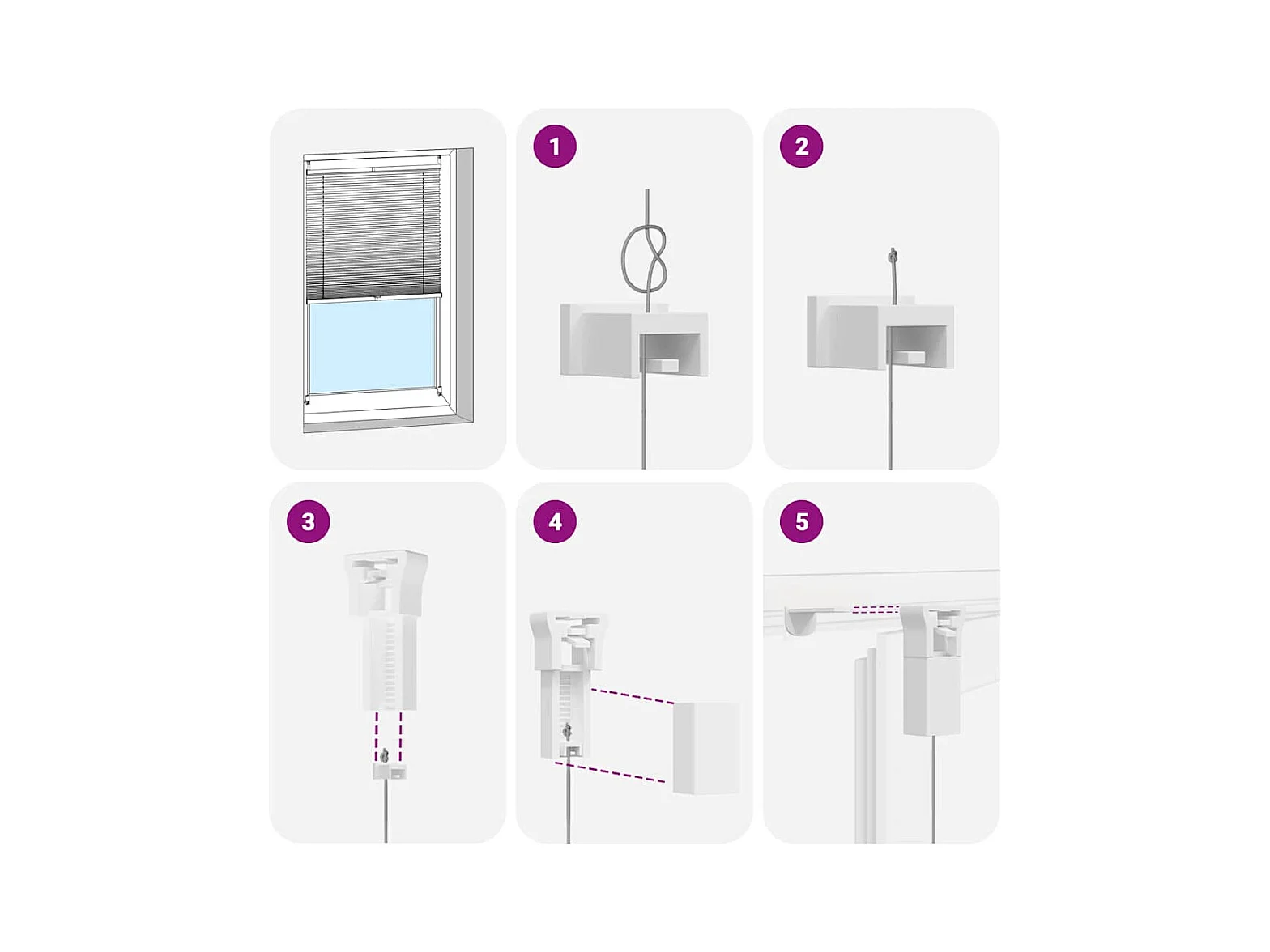 1

2

3

4

5