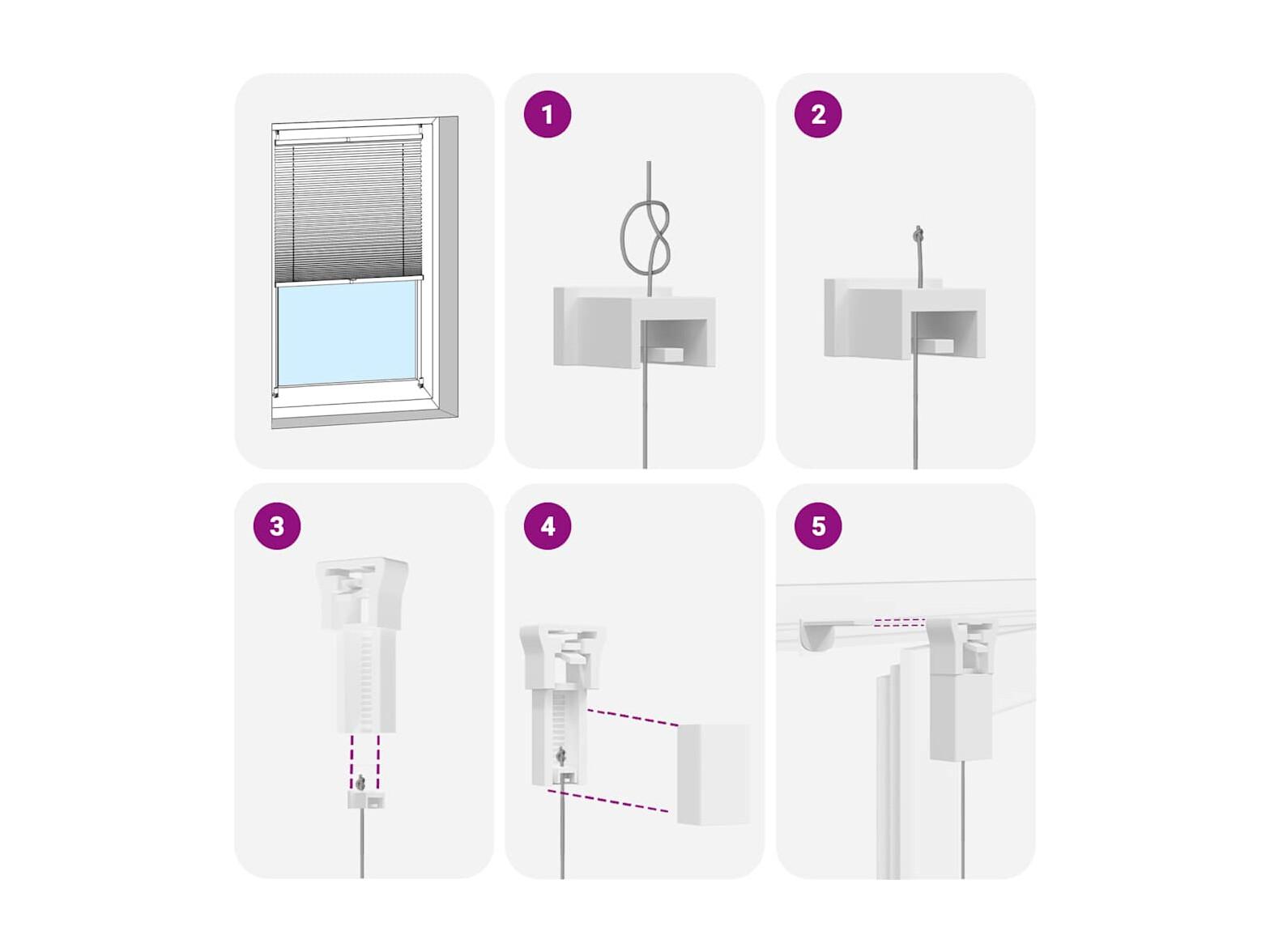 1

2

3

4

5