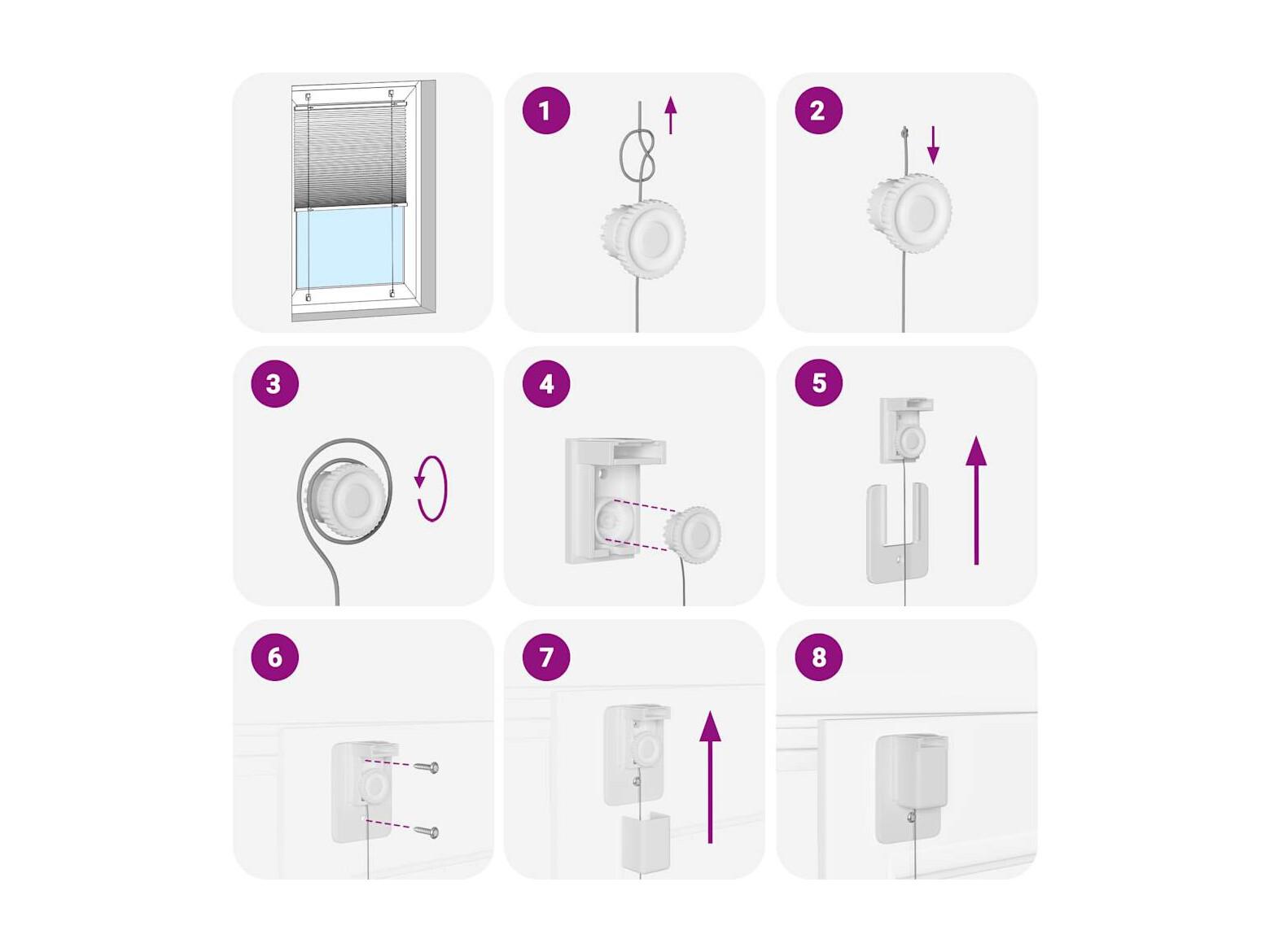 1

2

3

4

5

6

7

8