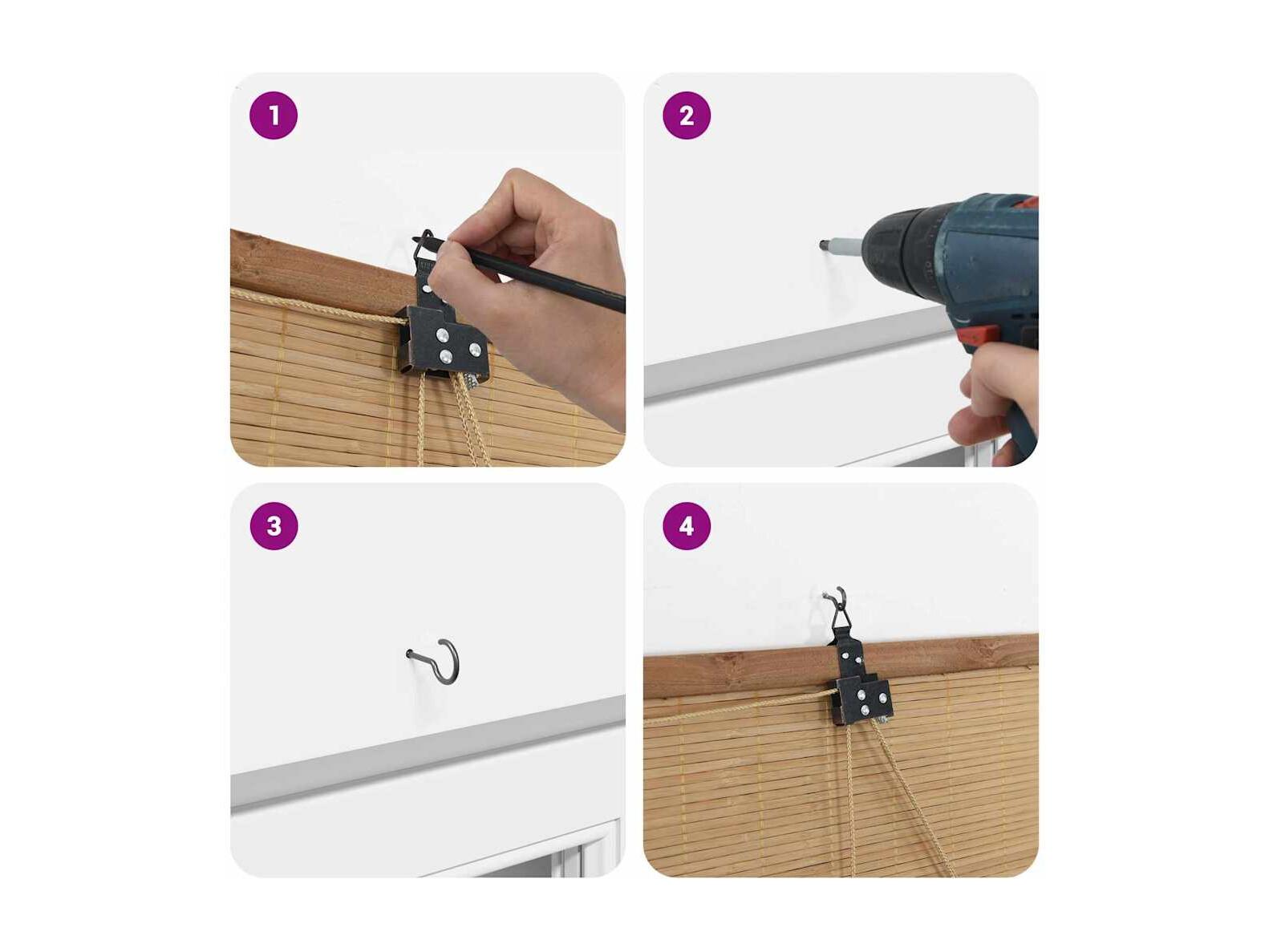 1

2

3

4