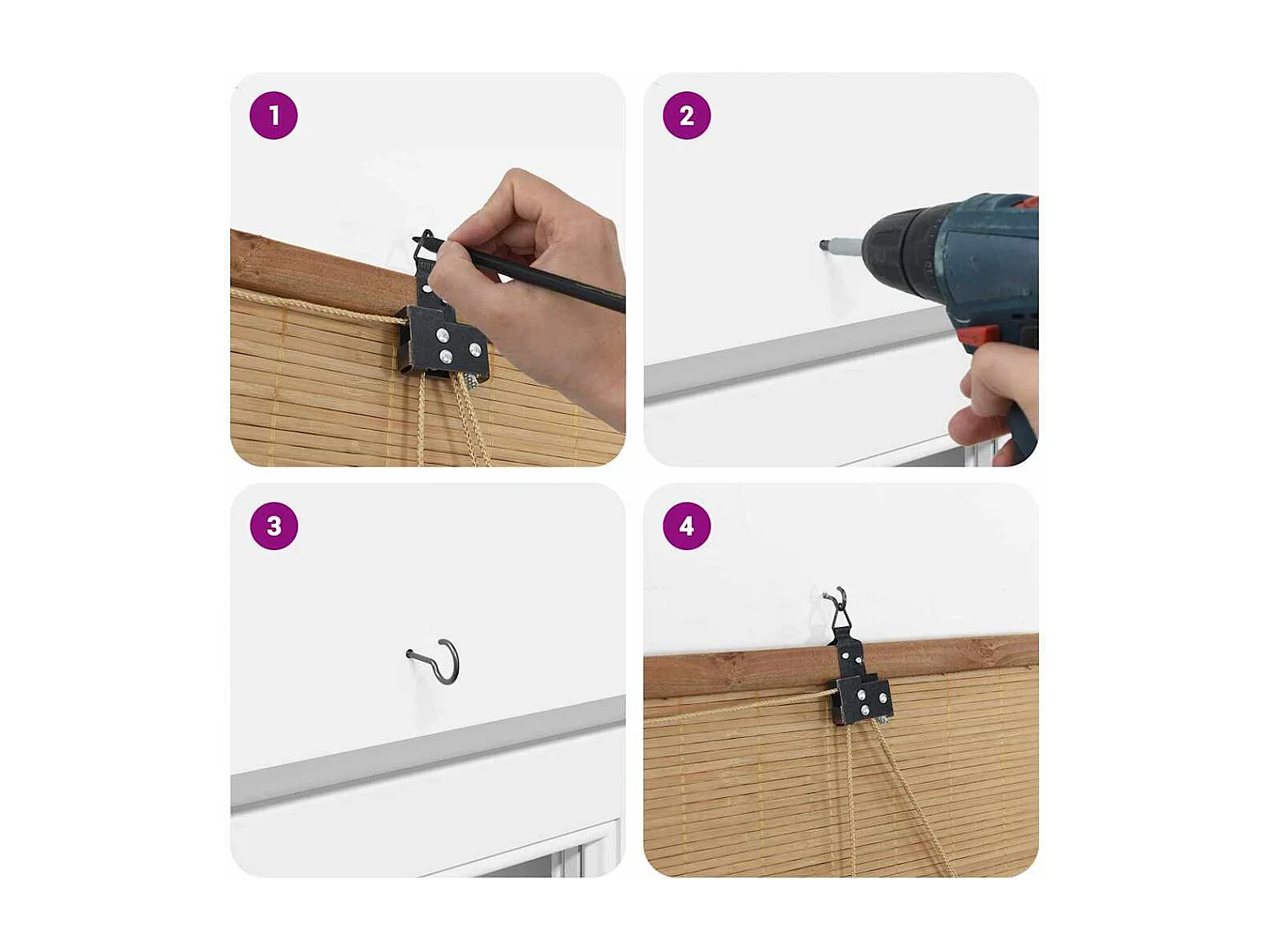 1

2

3

4