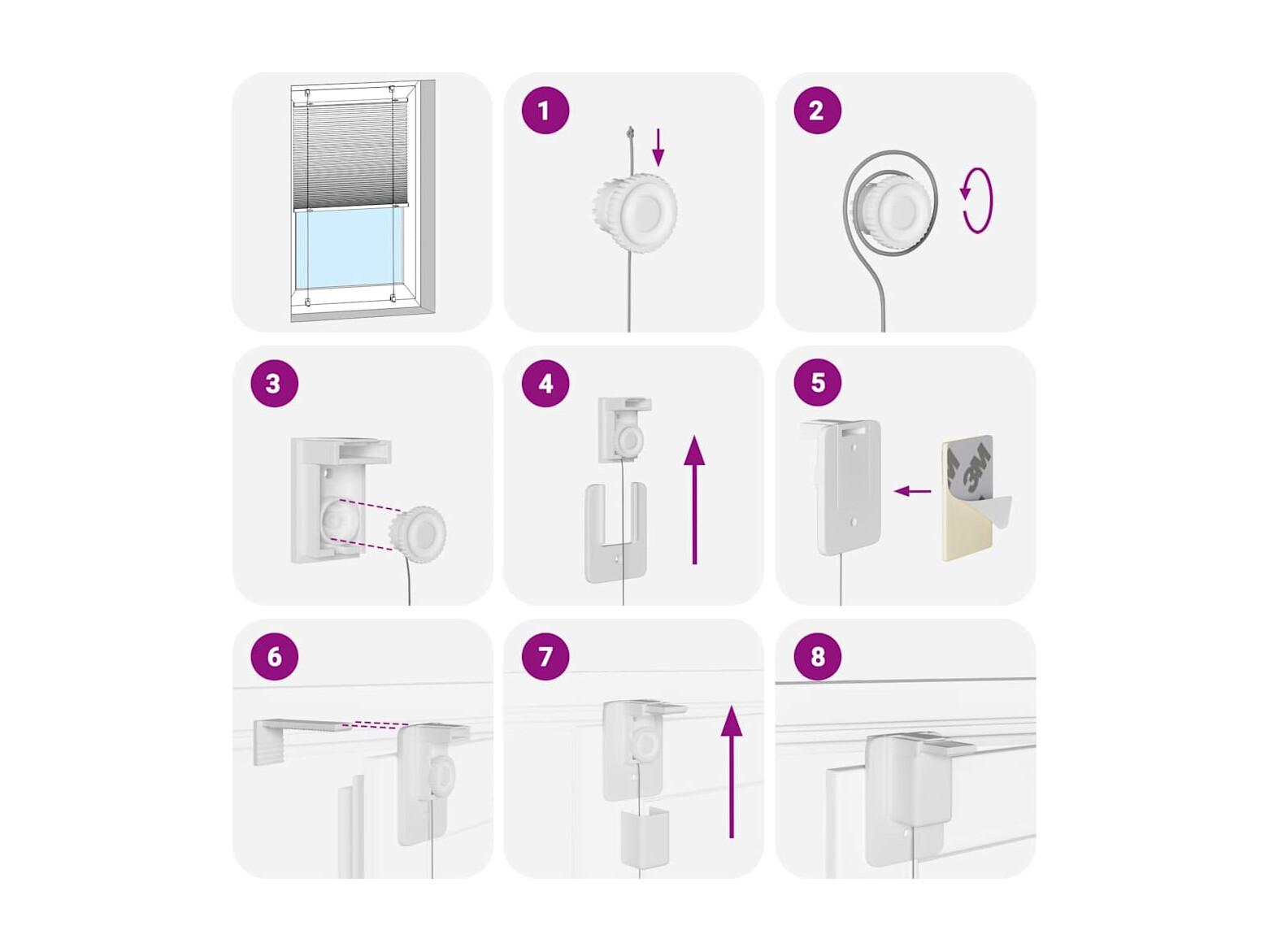 1

2

3

4

5

3M

6

7

8