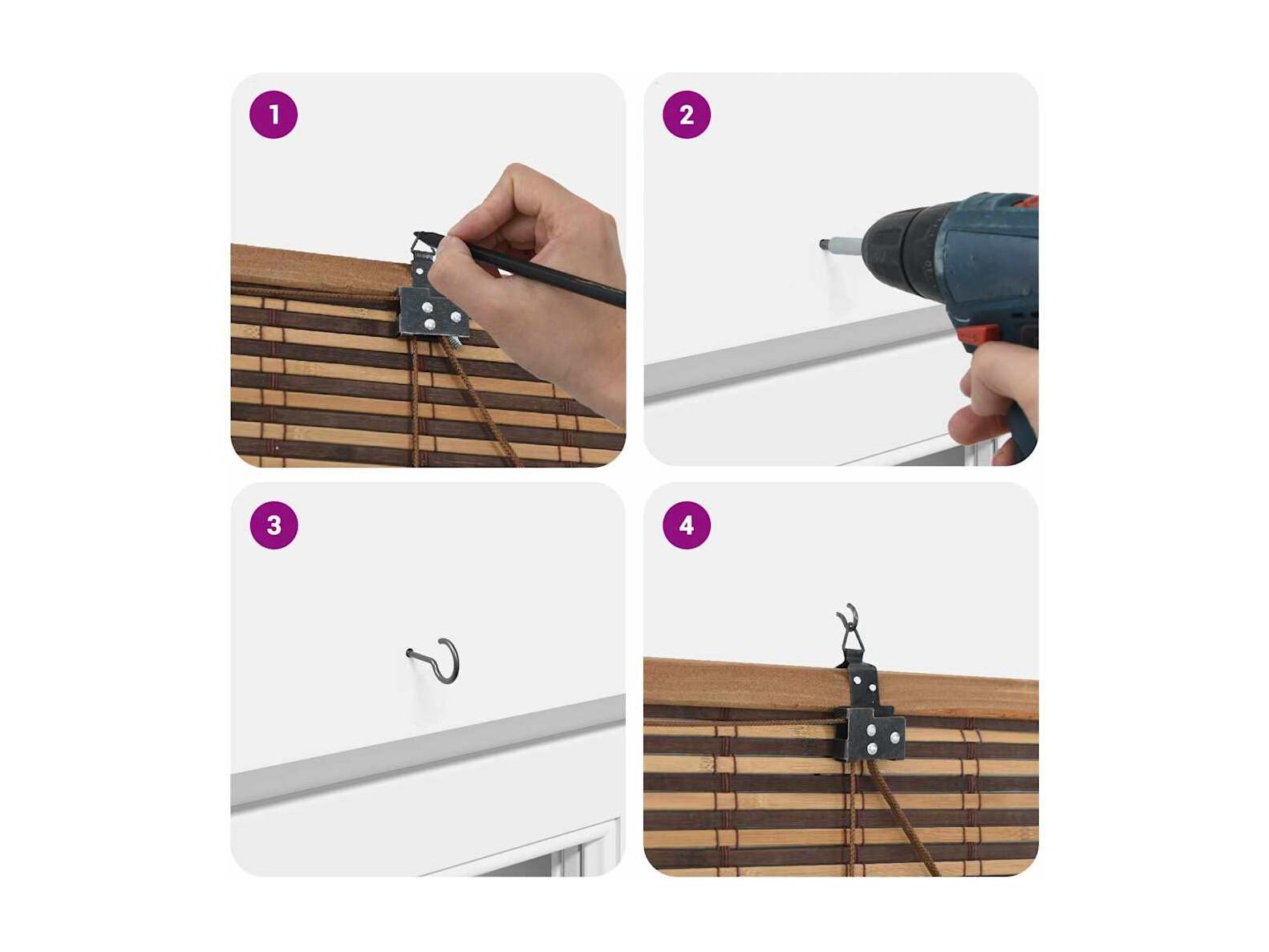 1

2

3

4