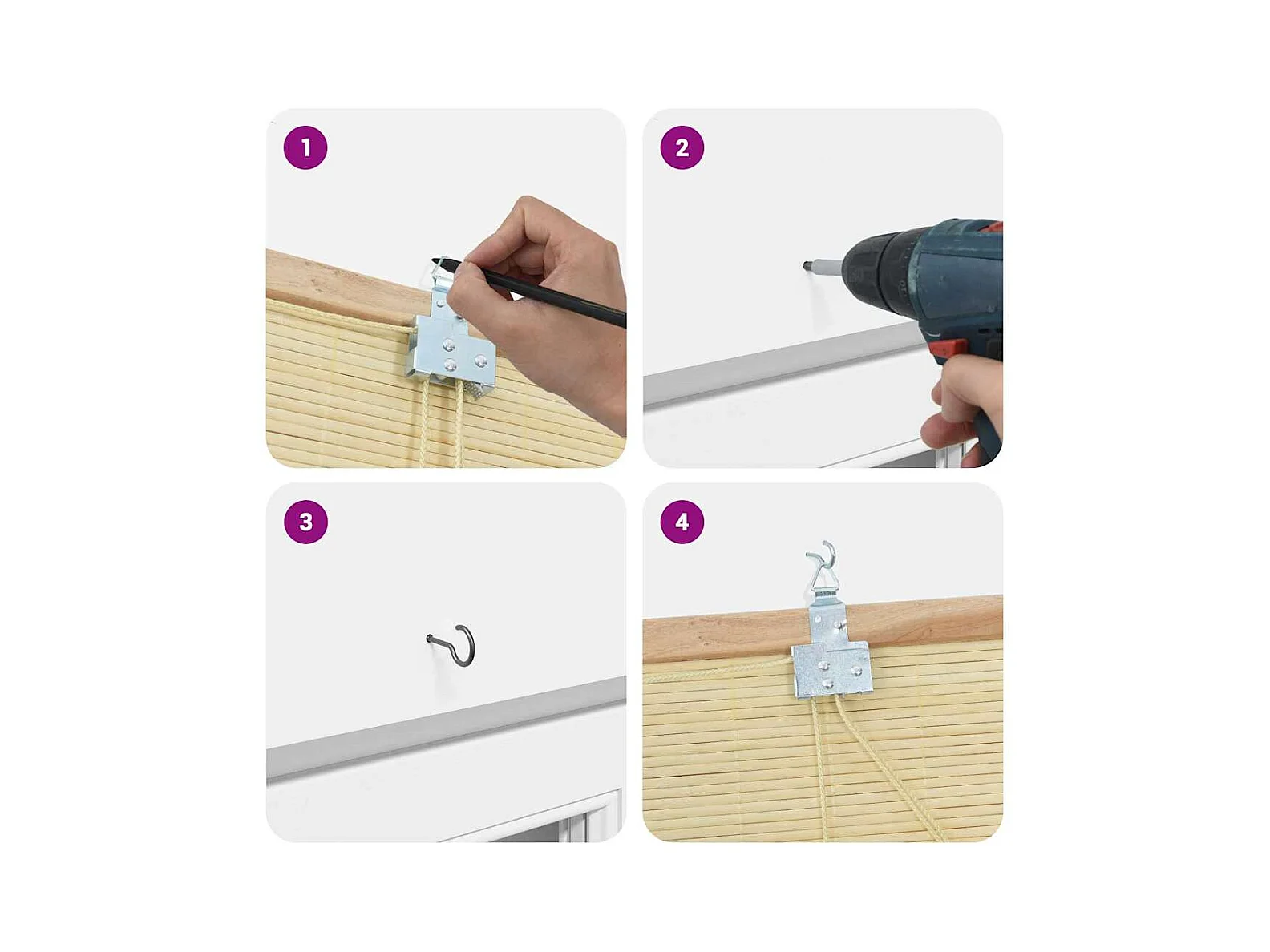 1

2

3

4