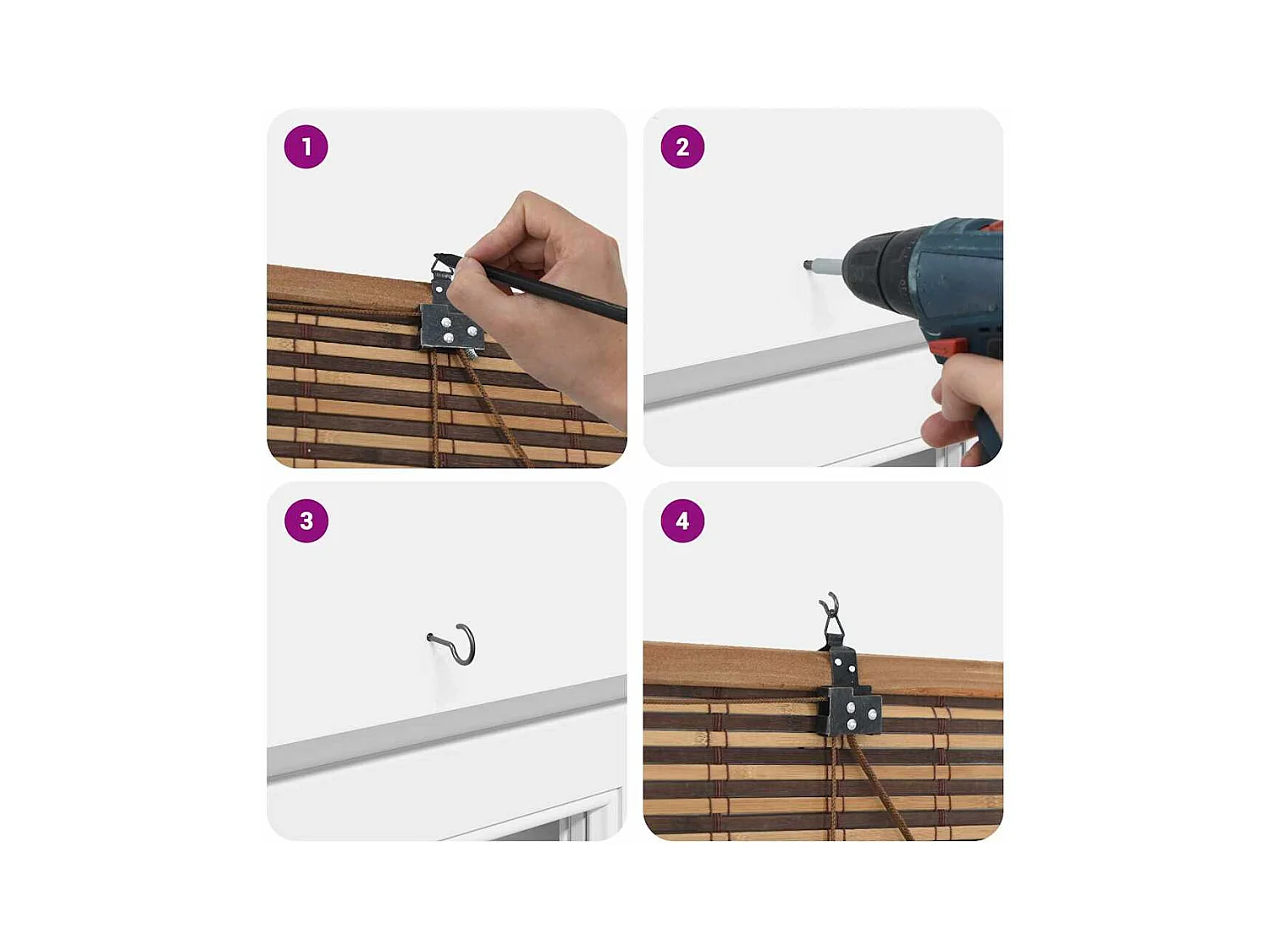 1

2

3

4