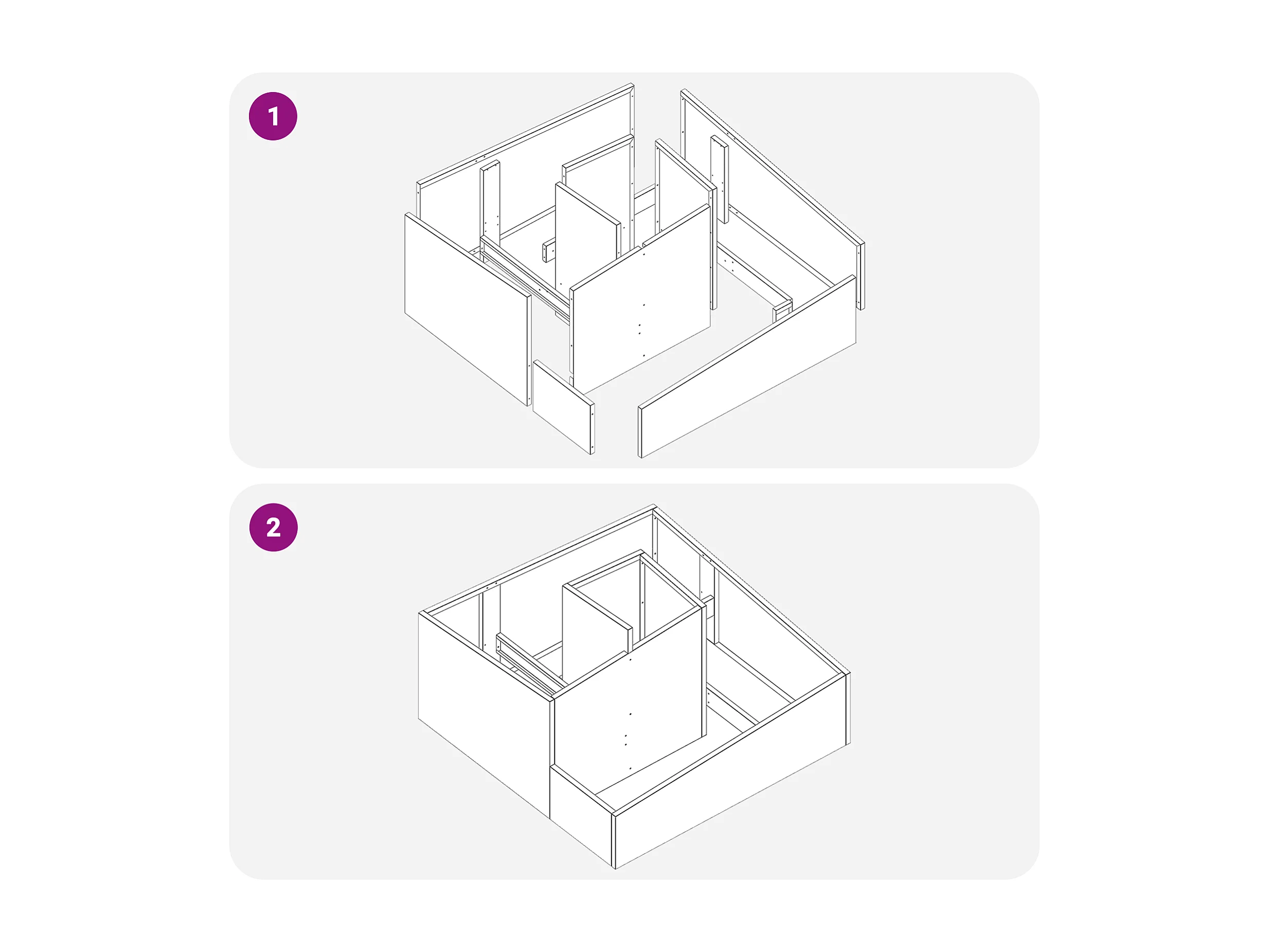 1

2