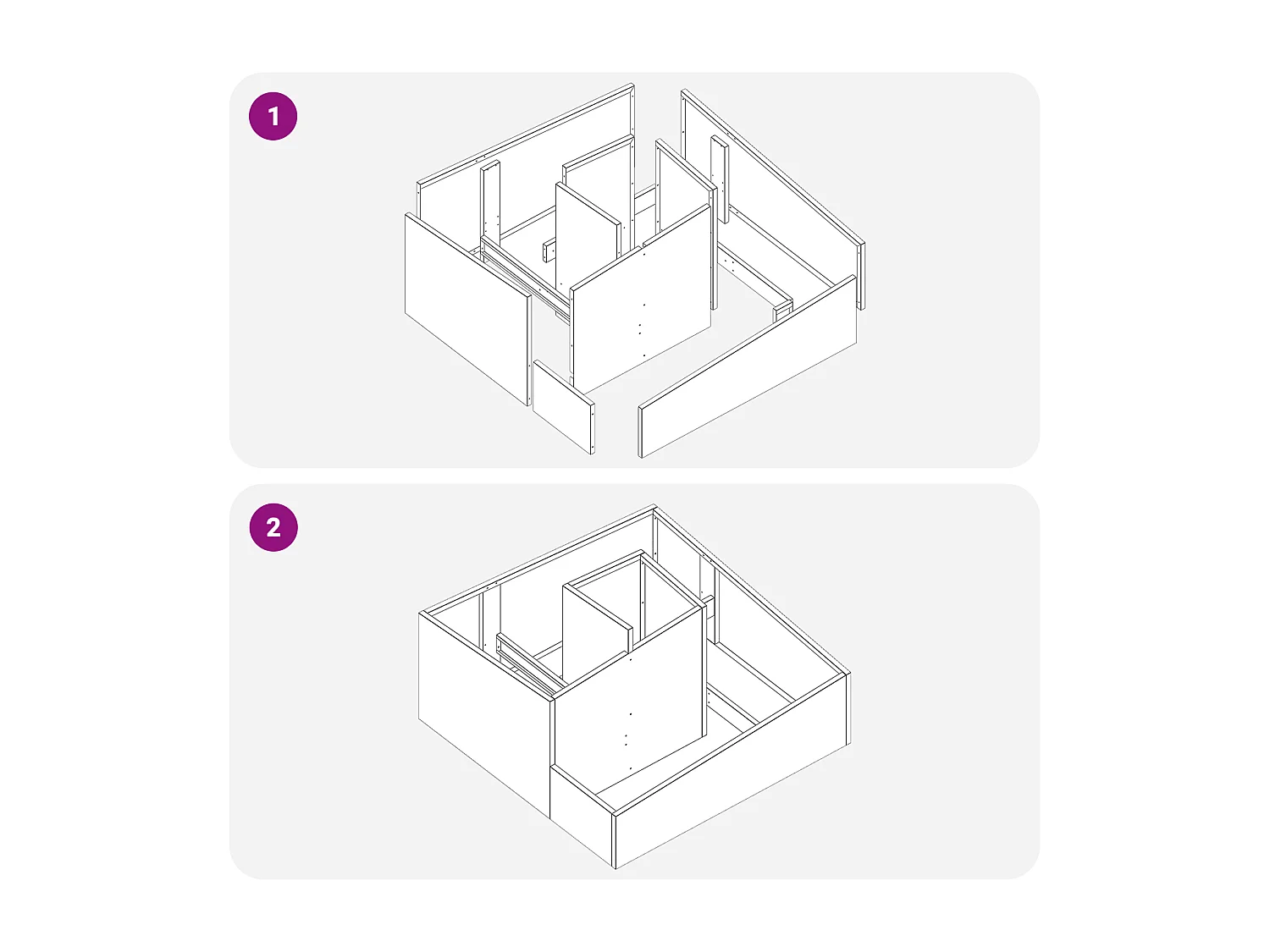 1

2