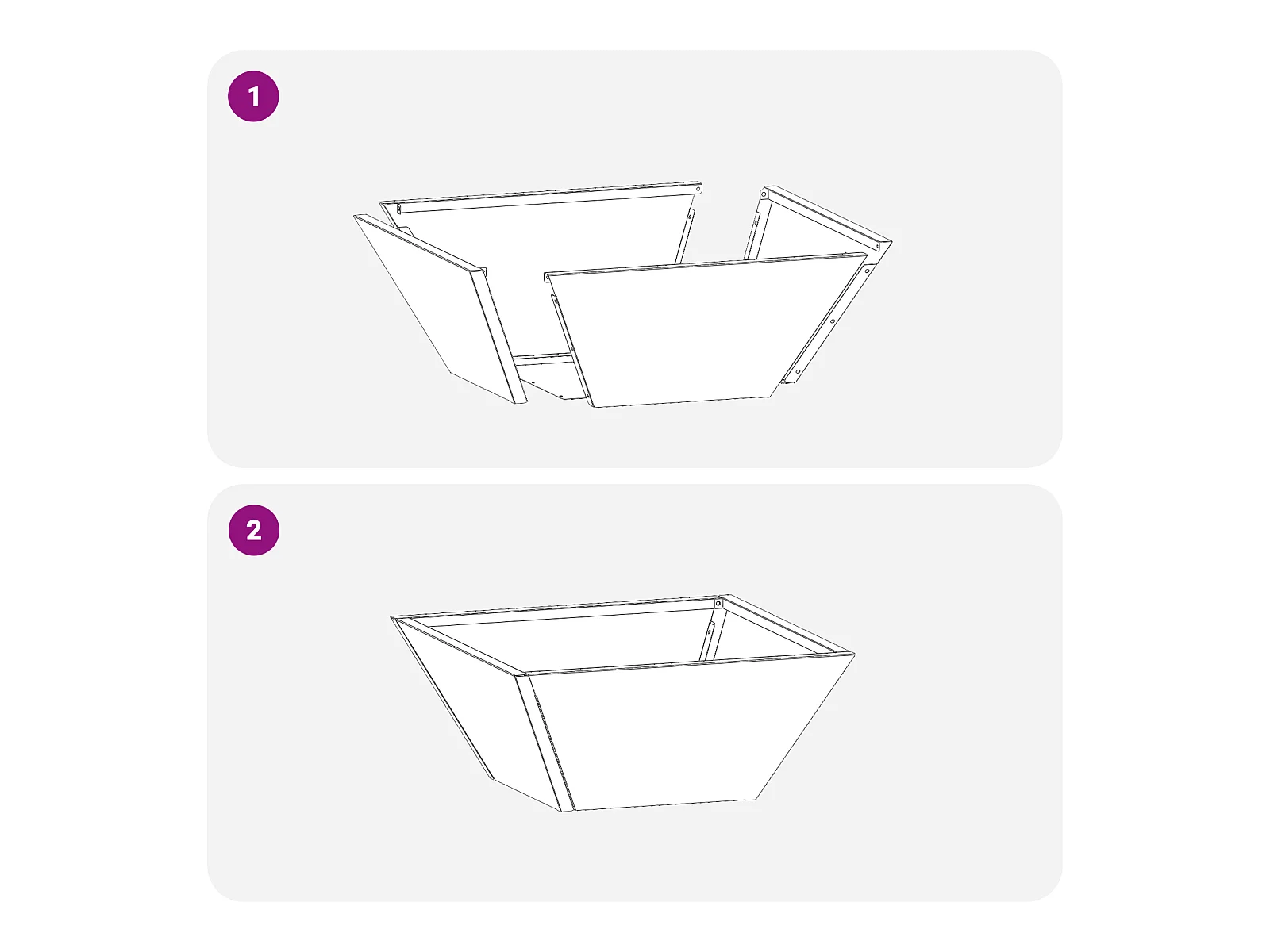 1

2