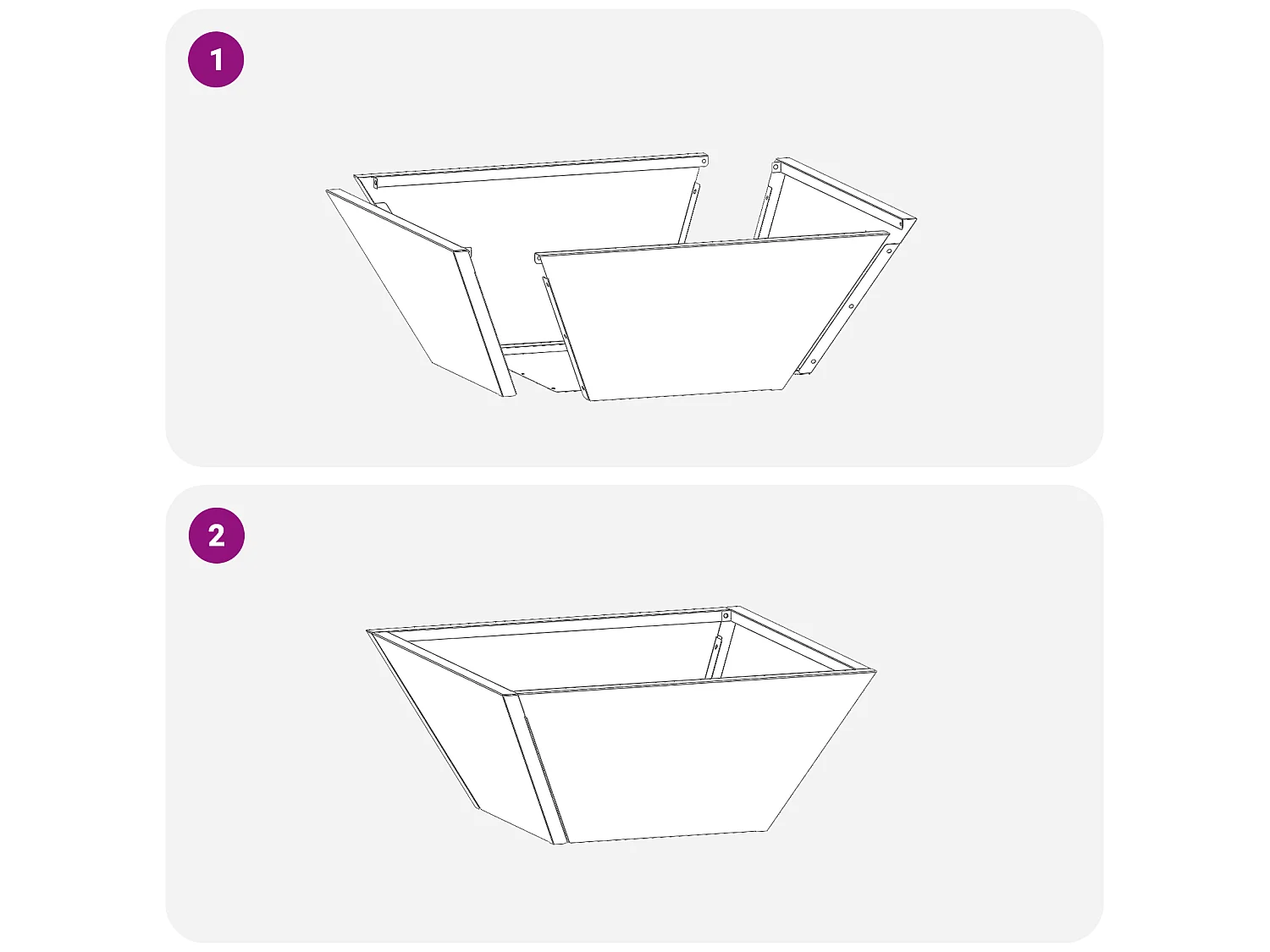 1

2