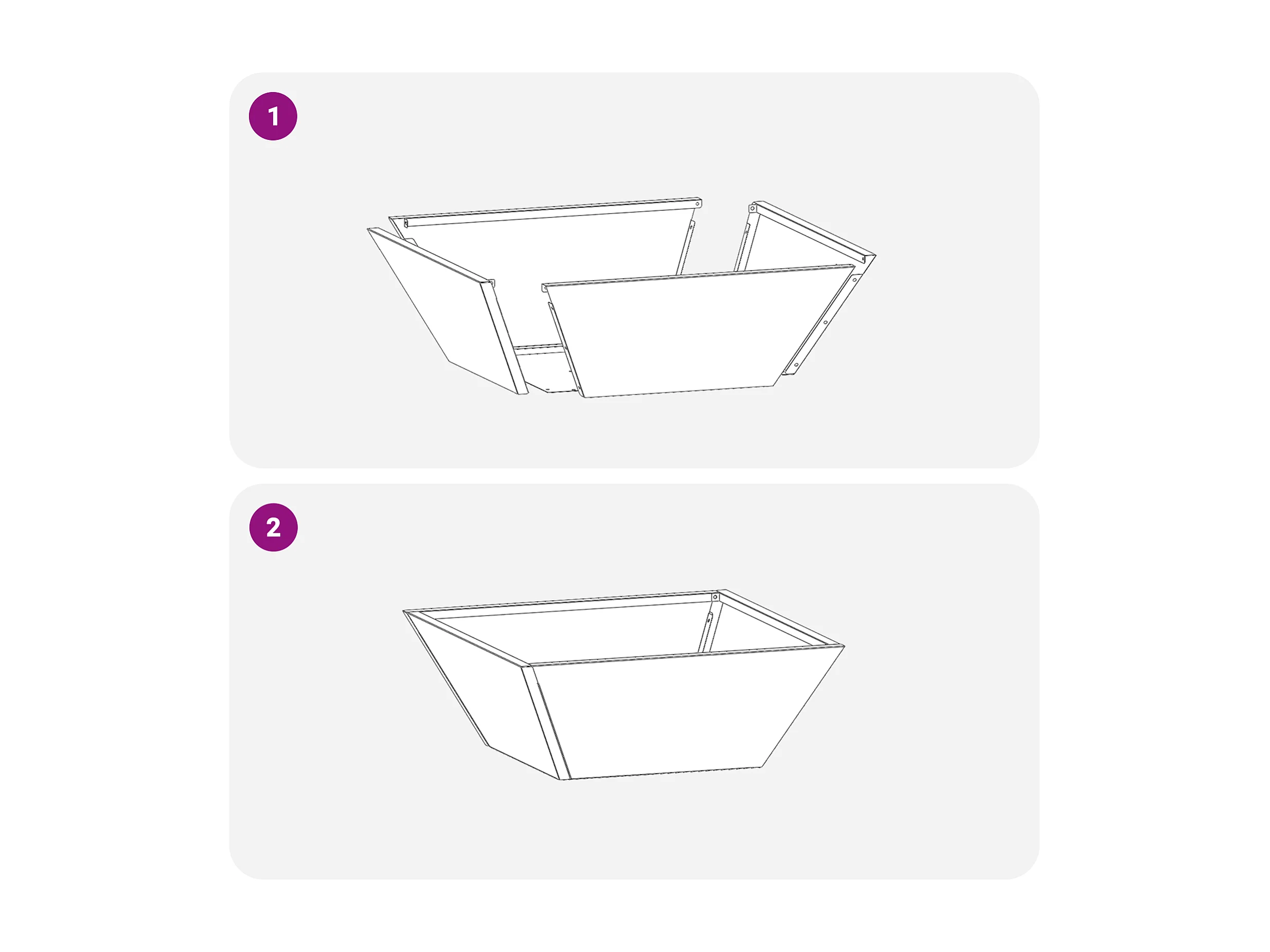 1

2